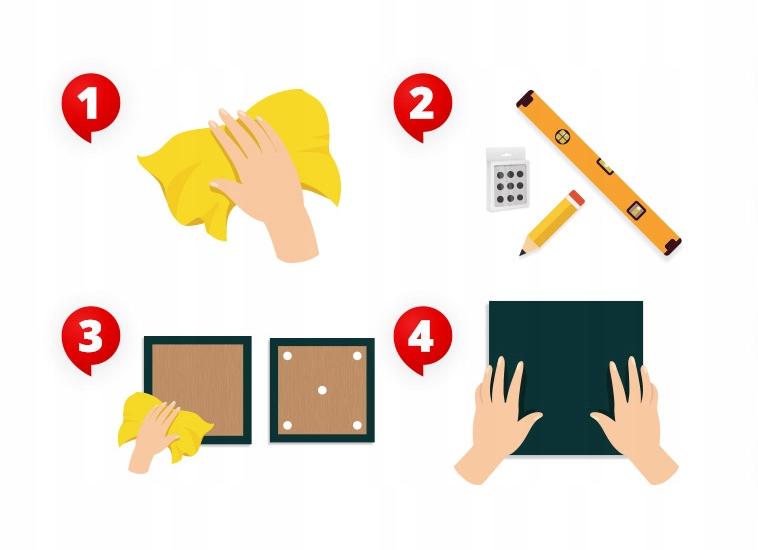 1

2

3

4