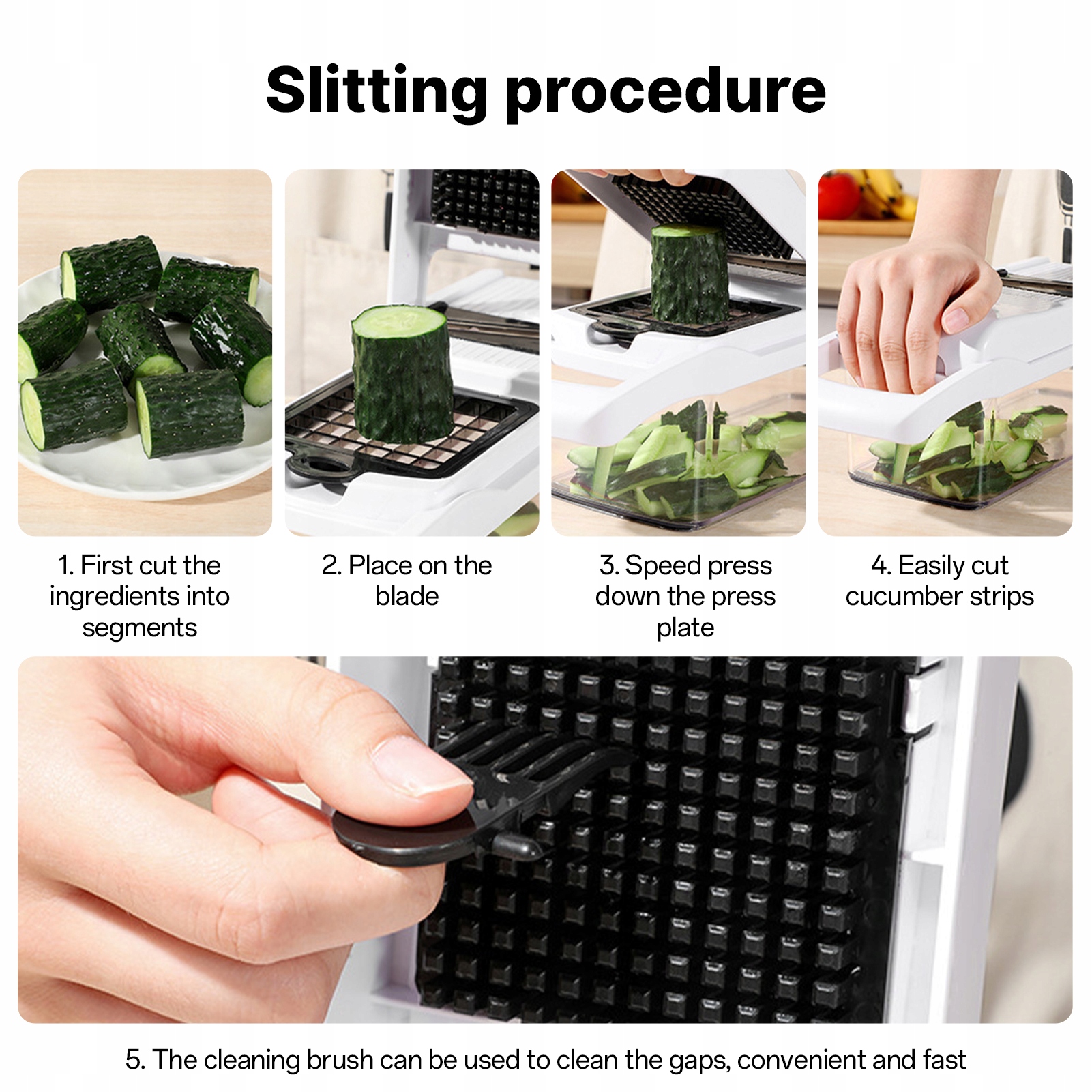 Slitting procedure

1. First cut the ingredients into segments

2. Place on the blade

3. Speed press down the press plate

4. Easily cut cucumber strips

5. The cleaning brush can be used to clean the gaps, convenient and fast