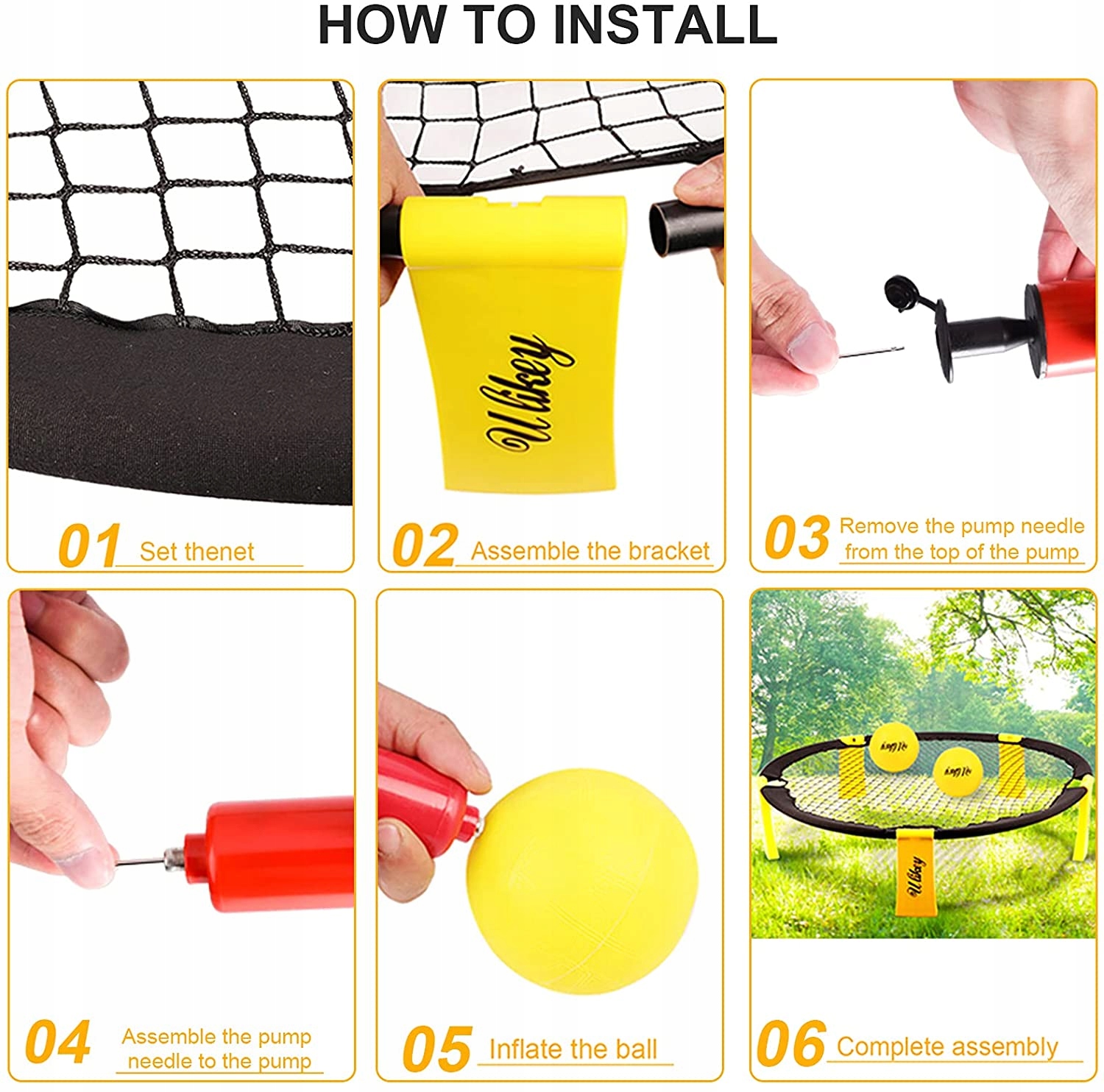 HOW TO INSTALL

Ulikey

01 Set thenet

02 Assemble the bracket

03 Remove the pump needle from the top of the pump

04 Assemble the pump needle to the pump

05 Inflate the ball

Ulikey
Ulikey
Ulikey

06 Complete assembly