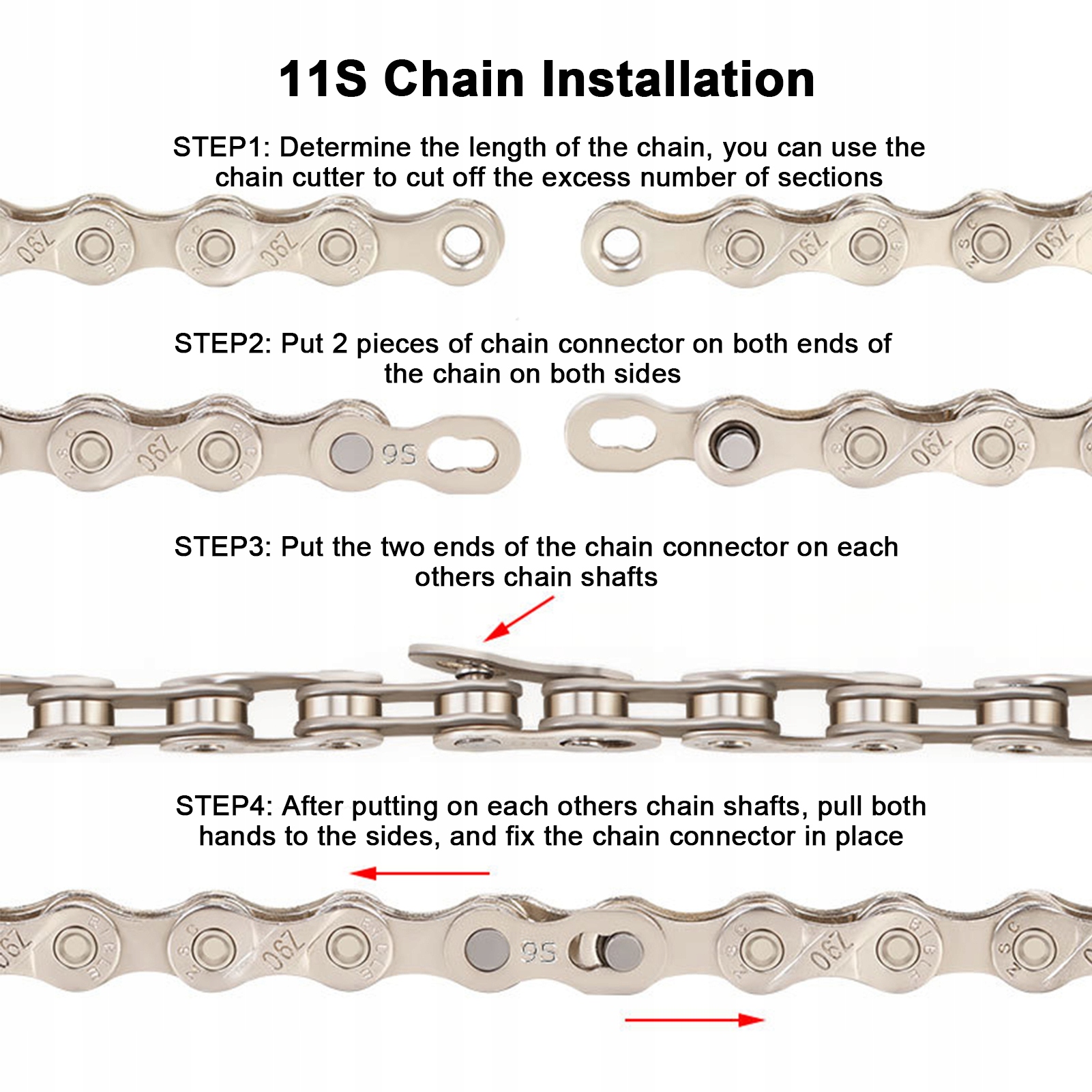 11S Chain Installation

STEP1: Determine the length of the chain, you can use the chain cutter to cut off the excess number of sections

STEP2: Put 2 pieces of chain connector on both ends of the chain on both sides

STEP3: Put the two ends of the chain connector on each others chain shafts

STEP4: After putting on each others chain shafts, pull both hands to the sides, and fix the chain connector in place