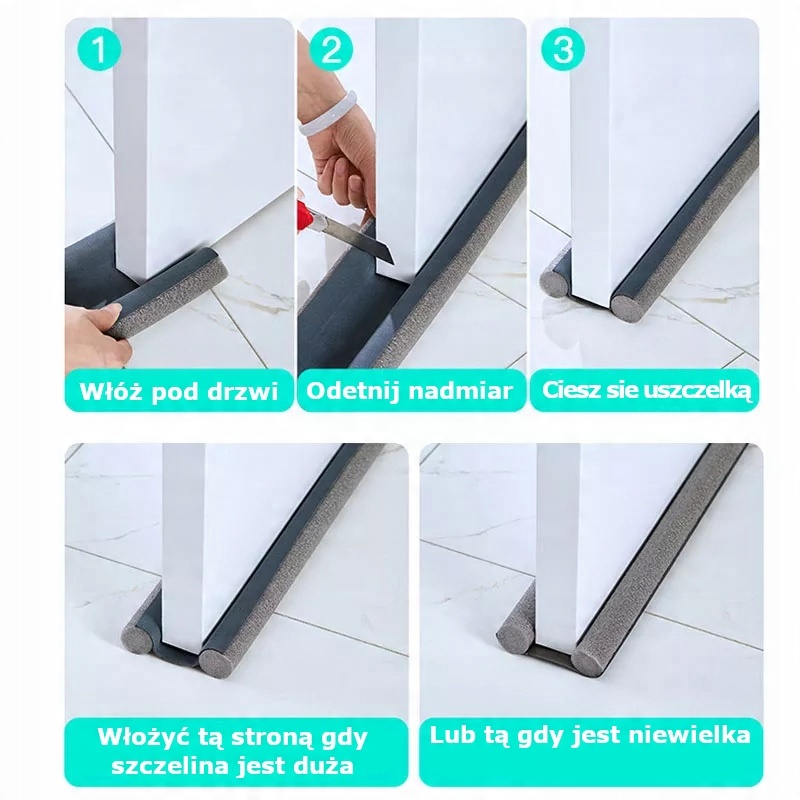 1

Włóż pod drzwi

2

Odetnij nadmiar

3

Ciesz sie uszczelką

Włożyć tą stroną gdy szczelina jest duża

Lub tą gdy jest niewielka