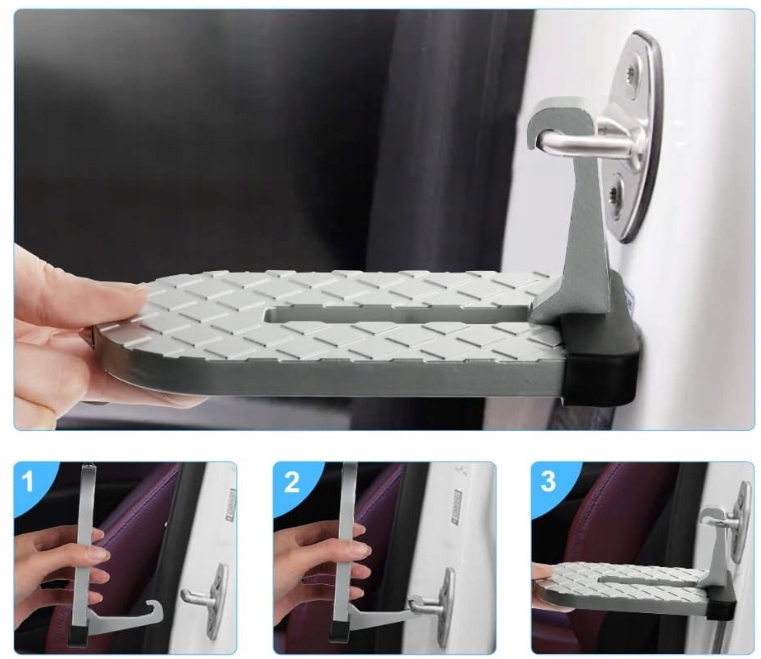 1

2

3