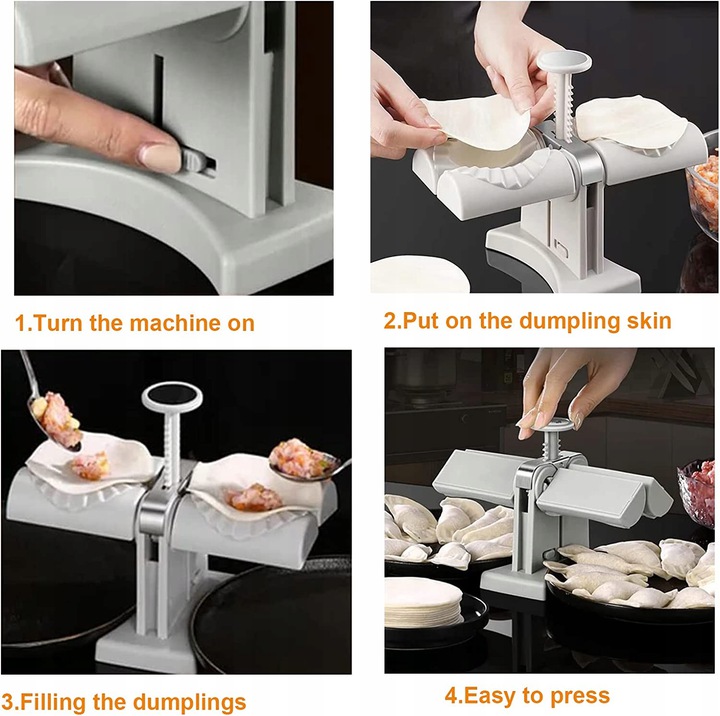 1.Turn the machine on

2.Put on the dumpling skin

3.Filling the dumplings

4.Easy to press