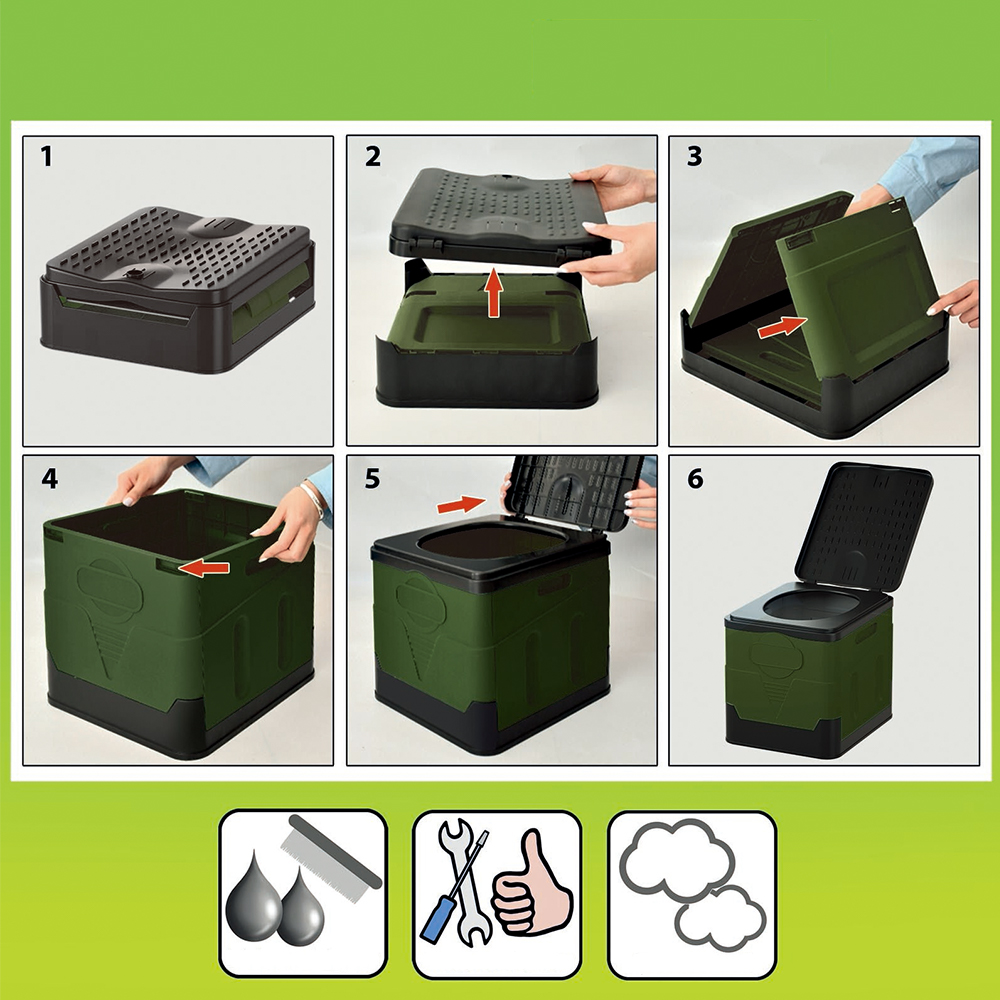 1

2

3

4

5

6