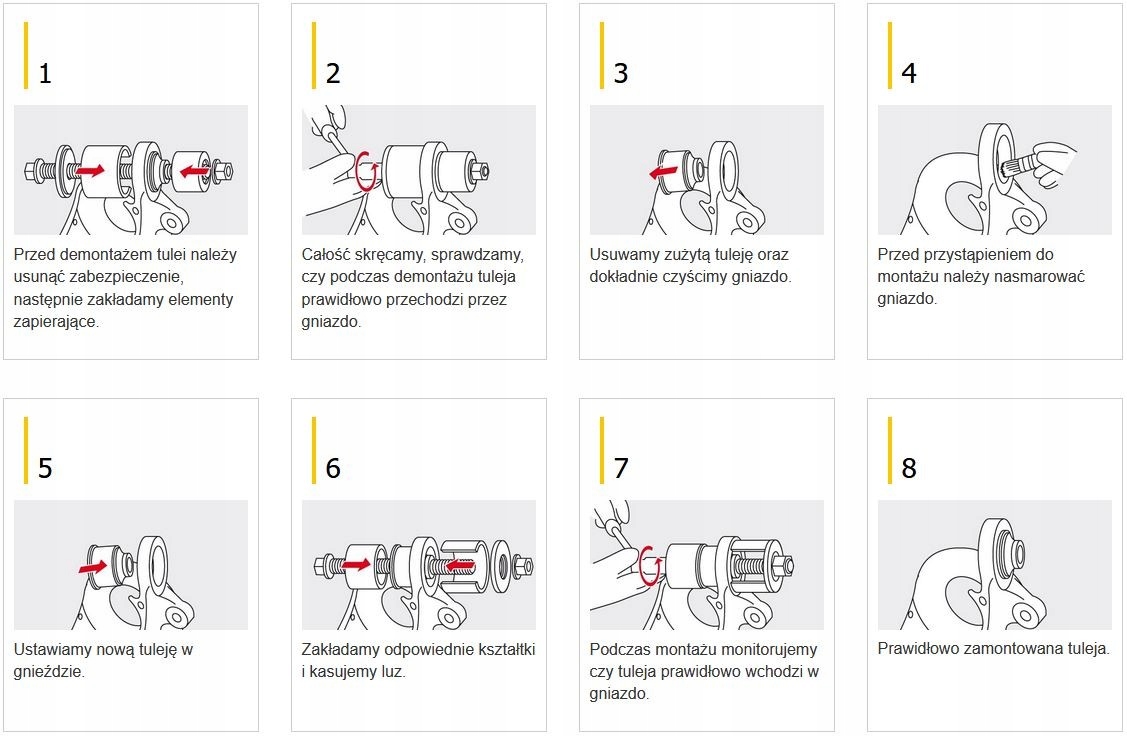 1

Przed demontażem tulei należy usunąć zabezpieczenie, następnie zakładamy elementy zapierające.

2

Całość skręcamy, sprawdzamy, czy podczas demontażu tuleja prawidłowo przechodzi przez gniazdo.

3

Usuwamy zużytą tuleję oraz dokładnie czyścimy gniazdo.

4

Przed przystąpieniem do montażu należy nasmarować gniazdo.

5

Ustawiamy nową tuleję w gnieździe.

6

Zakładamy odpowiednie kształtki i kasujemy luz.

7

Podczas montażu monitorujemy czy tuleja prawidłowo wchodzi w gniazdo.

8

Prawidłowo zamontowana tuleja.