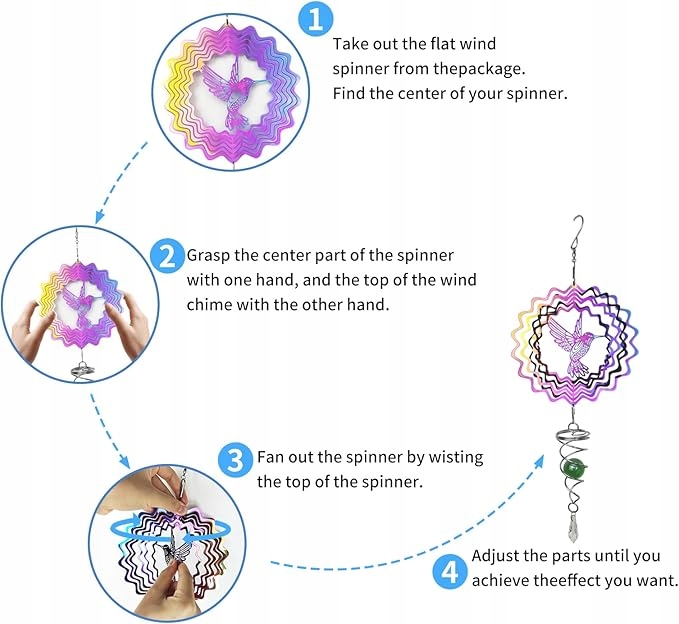 1
Take out the flat wind spinner from thepackage. Find the center of your spinner.

2
Grasp the center part of the spinner with one hand, and the top of the wind chime with the other hand.

3
Fan out the spinner by wisting the top of the spinner.

4
Adjust the parts until you achieve theeffect you want.