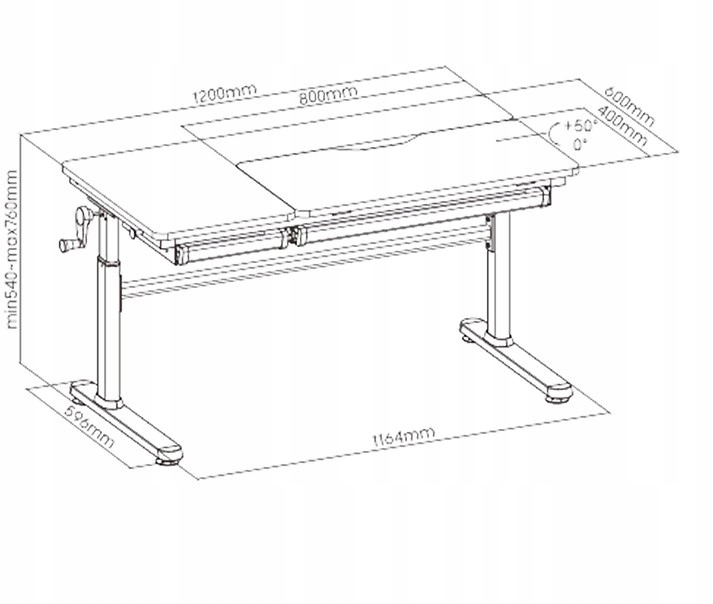 1200mm
800mm
600mm
400mm
+50°
0°
min540-max760mm
596mm
1164mm