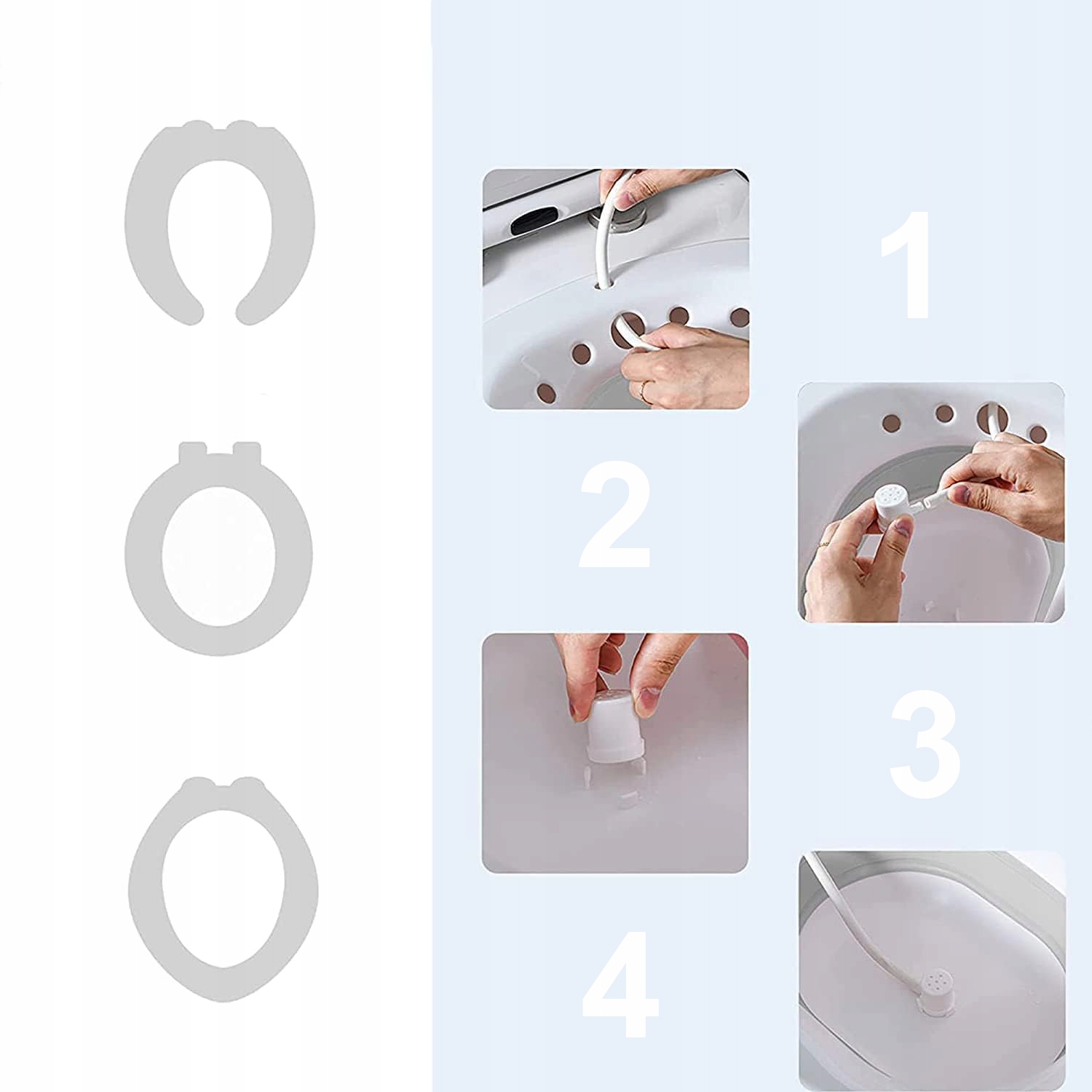 1

2

3

4