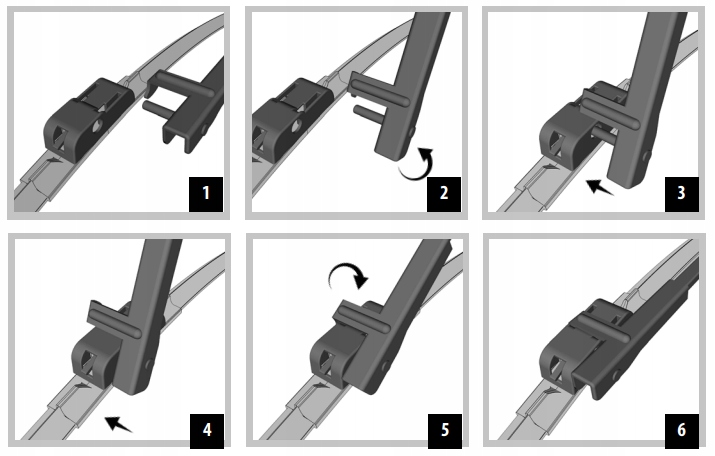 1

2

3

4

5

6