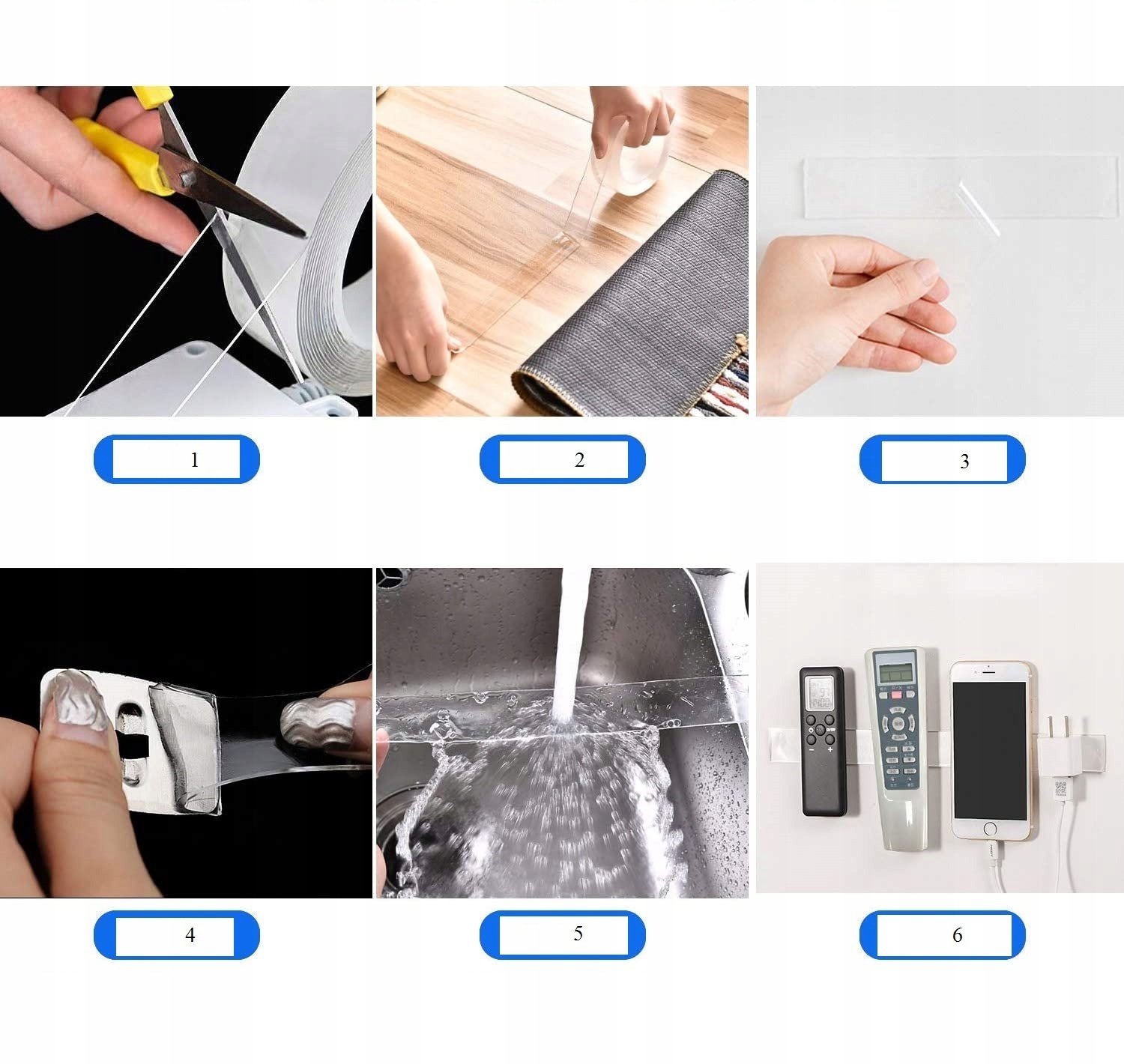 1

2

3

4

5

6