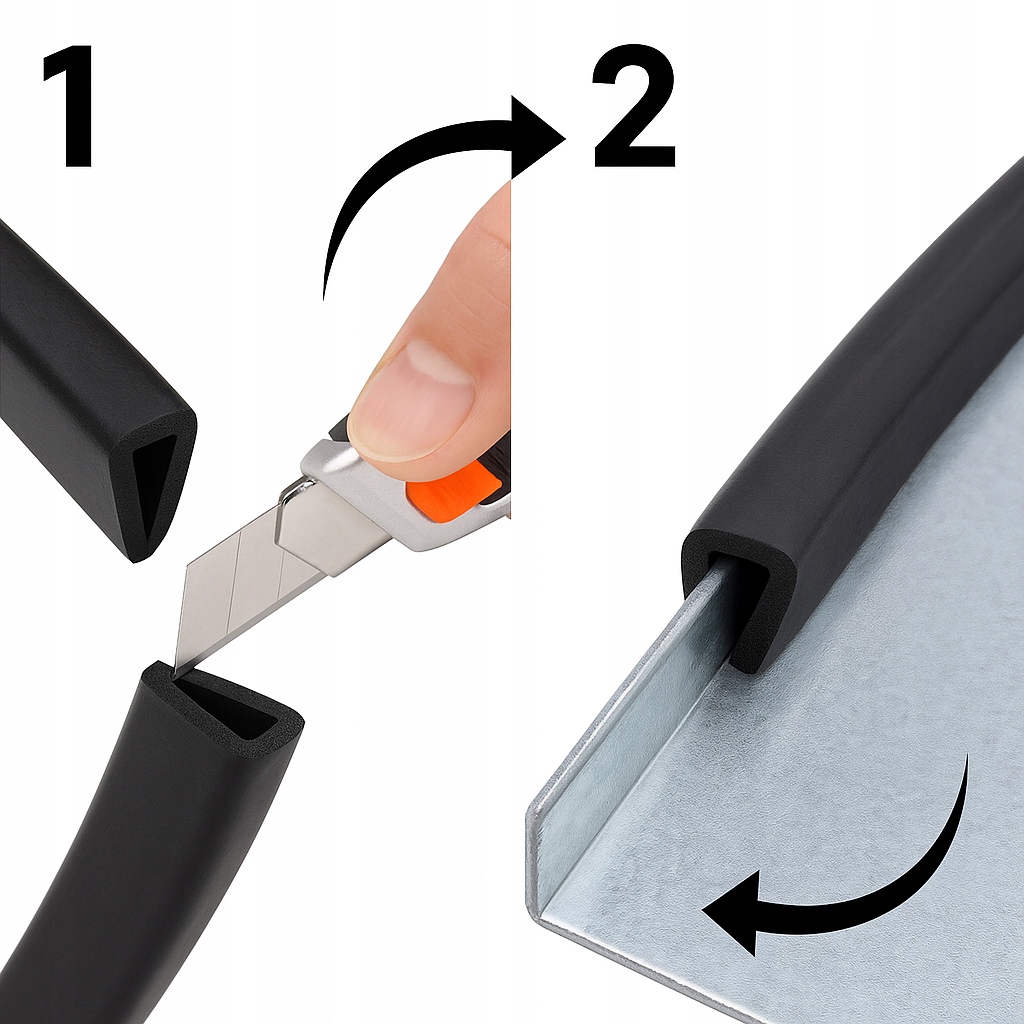 1

2