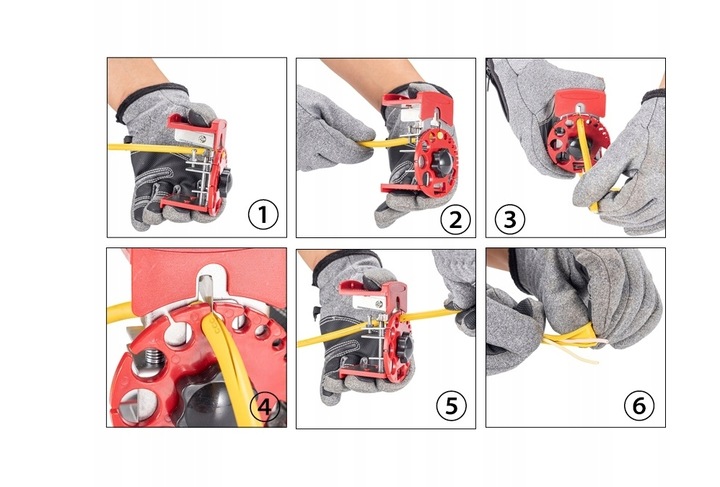 1
2
3
4
5
6