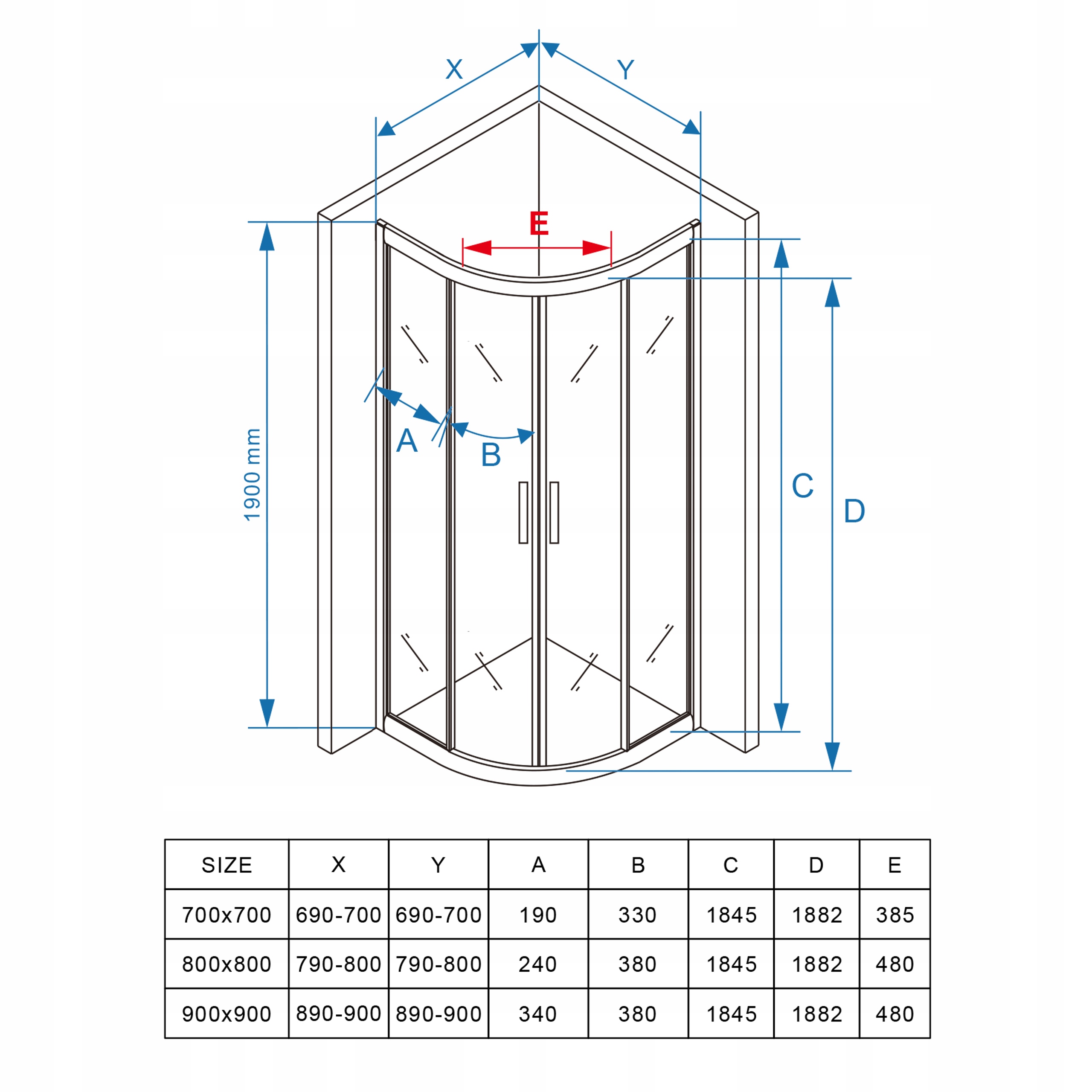 X

Y

E

1900 mm

A

B

C

D

| SIZE | X | Y | A | B | C | D | E |
|---|---|---|---|---|---|---|---|
| 700x700 | 690-700 | 690-700 | 190 | 330 | 1845 | 1882 | 385 |
| 800x800 | 790-800 | 790-800 | 240 | 380 | 1845 | 1882 | 480 |
| 900x900 | 890-900 | 890-900 | 340 | 380 | 1845 | 1882 | 480 |