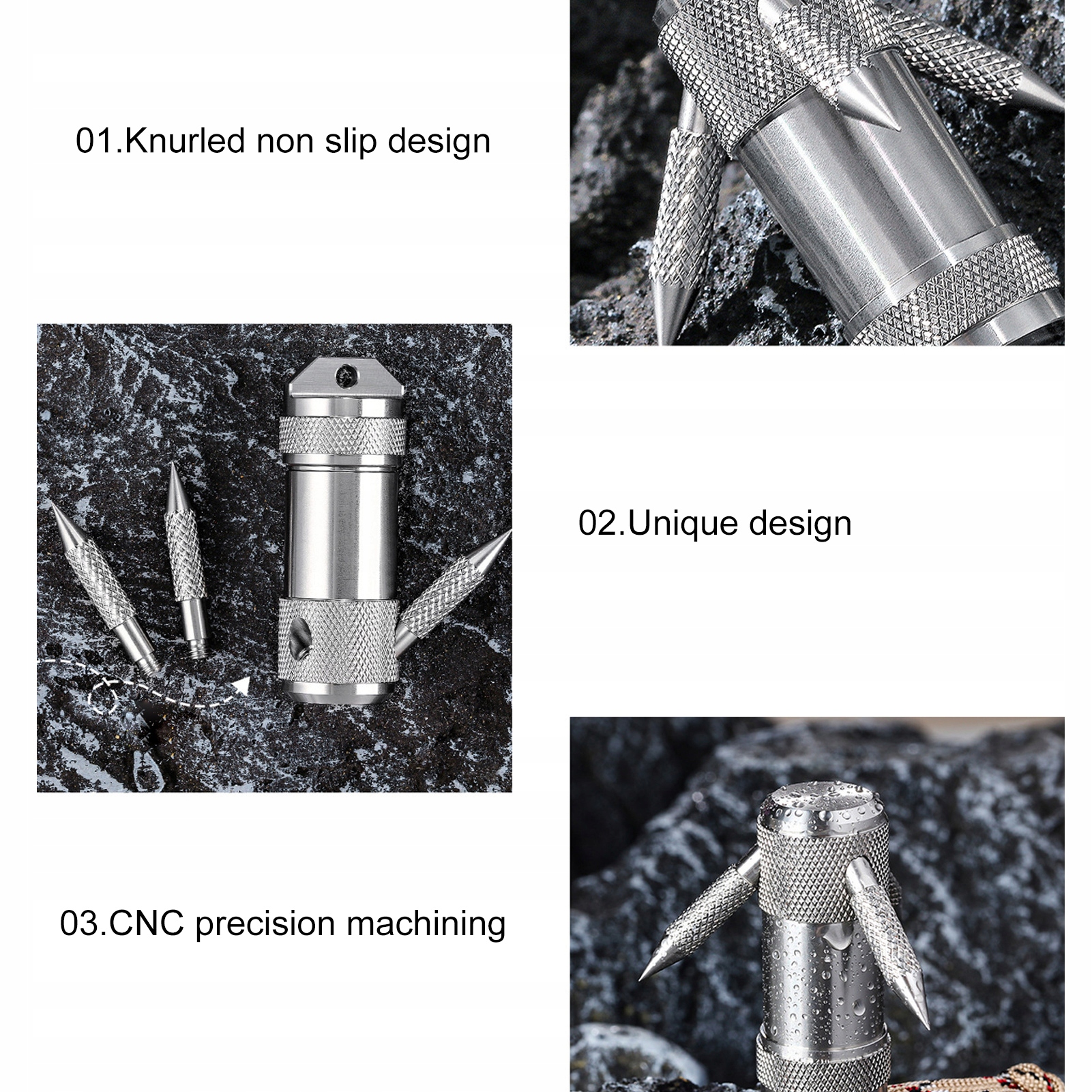 01.Knurled non slip design

02.Unique design

03.CNC precision machining