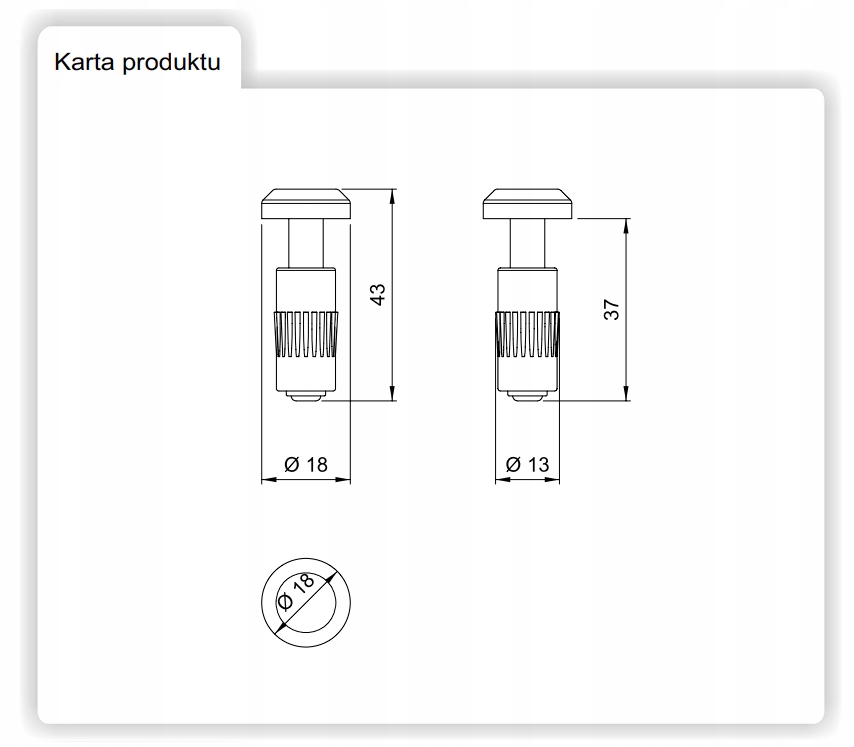 Karta produktu

43

37

Ø 18

Ø 13

Ø 18