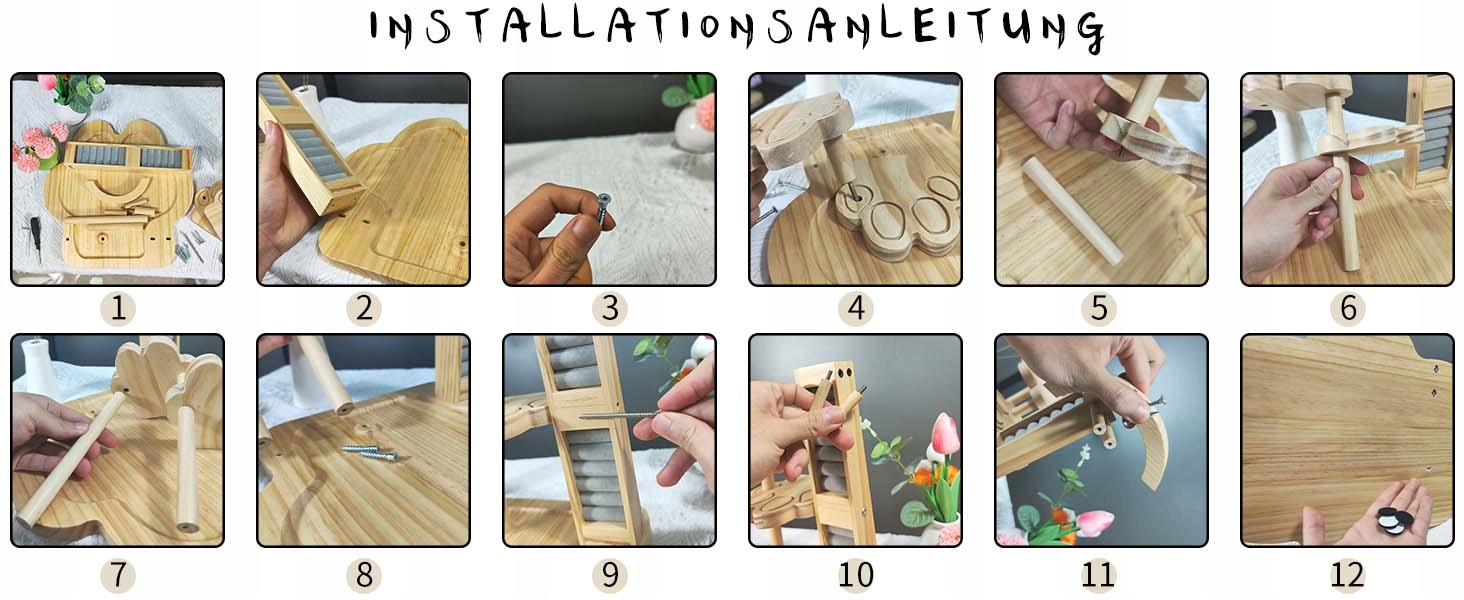 INSTALLATIONSANLEITUNG

1 2 3 4 5 6

7 8 9 10 11 12