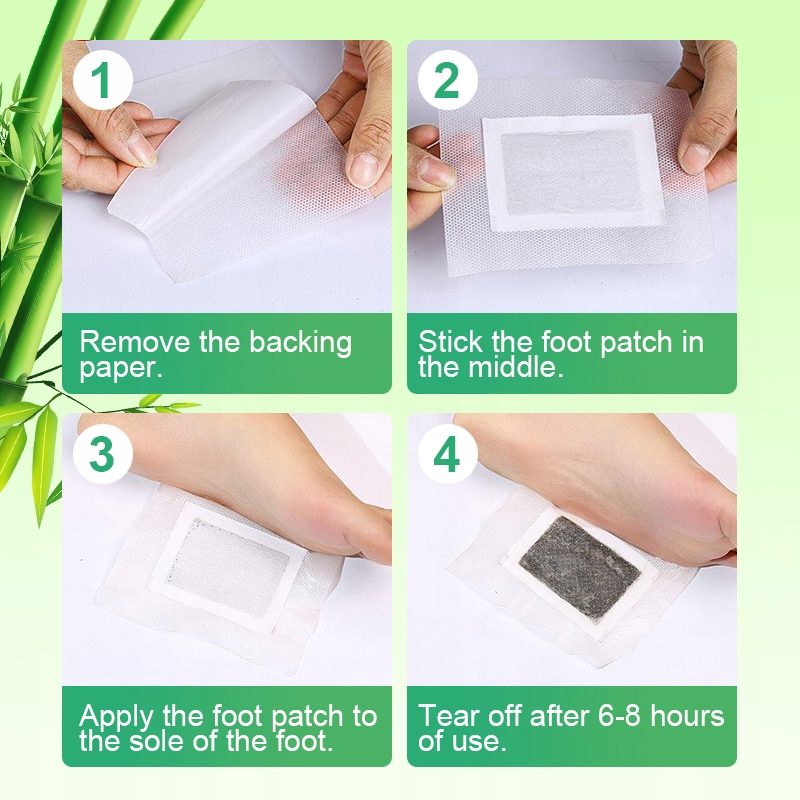 1

Remove the backing paper.

2

Stick the foot patch in the middle.

3

Apply the foot patch to the sole of the foot.

4

Tear off after 6-8 hours of use.