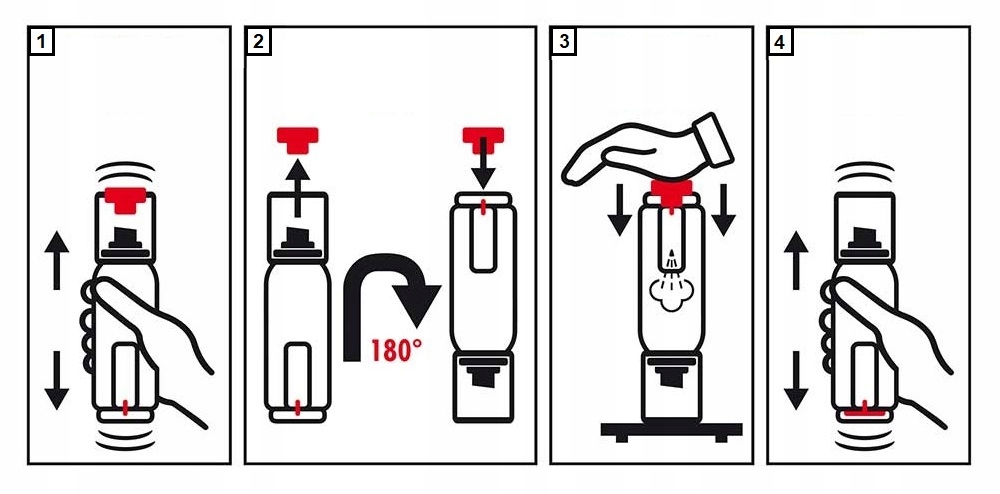 1

2

180°

3

4