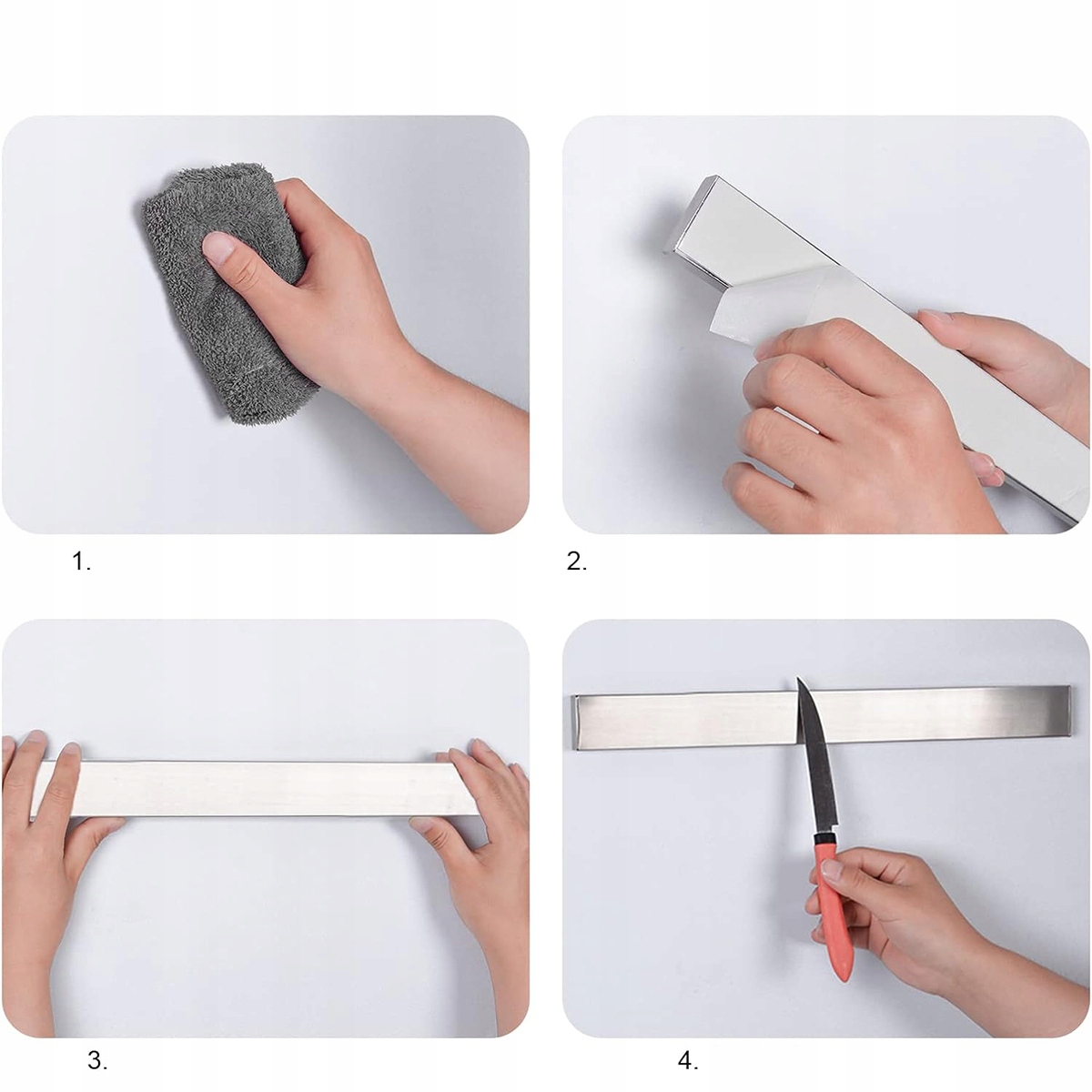 1.

2.

3.

4.