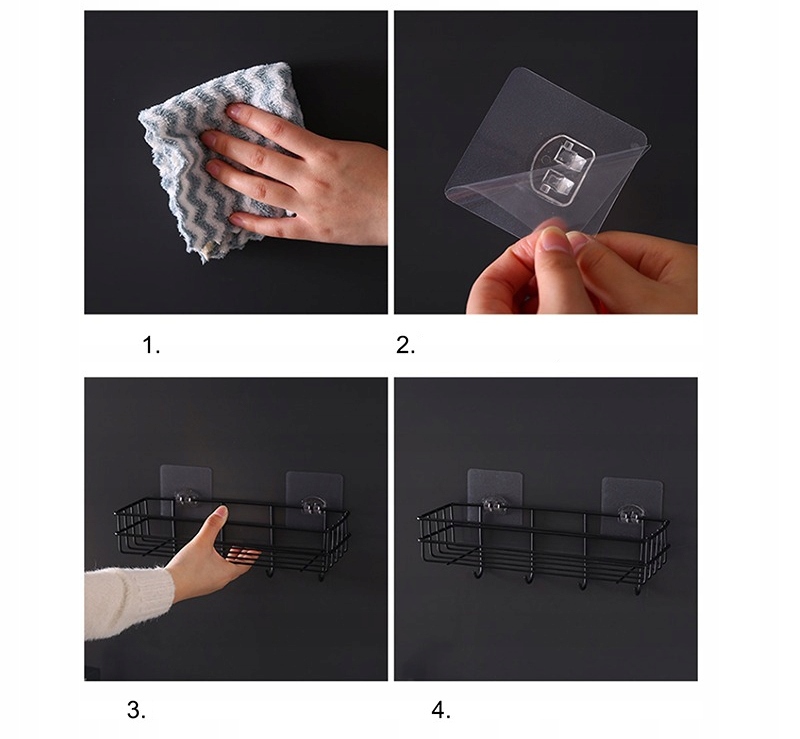 1.

2.

3.

4.