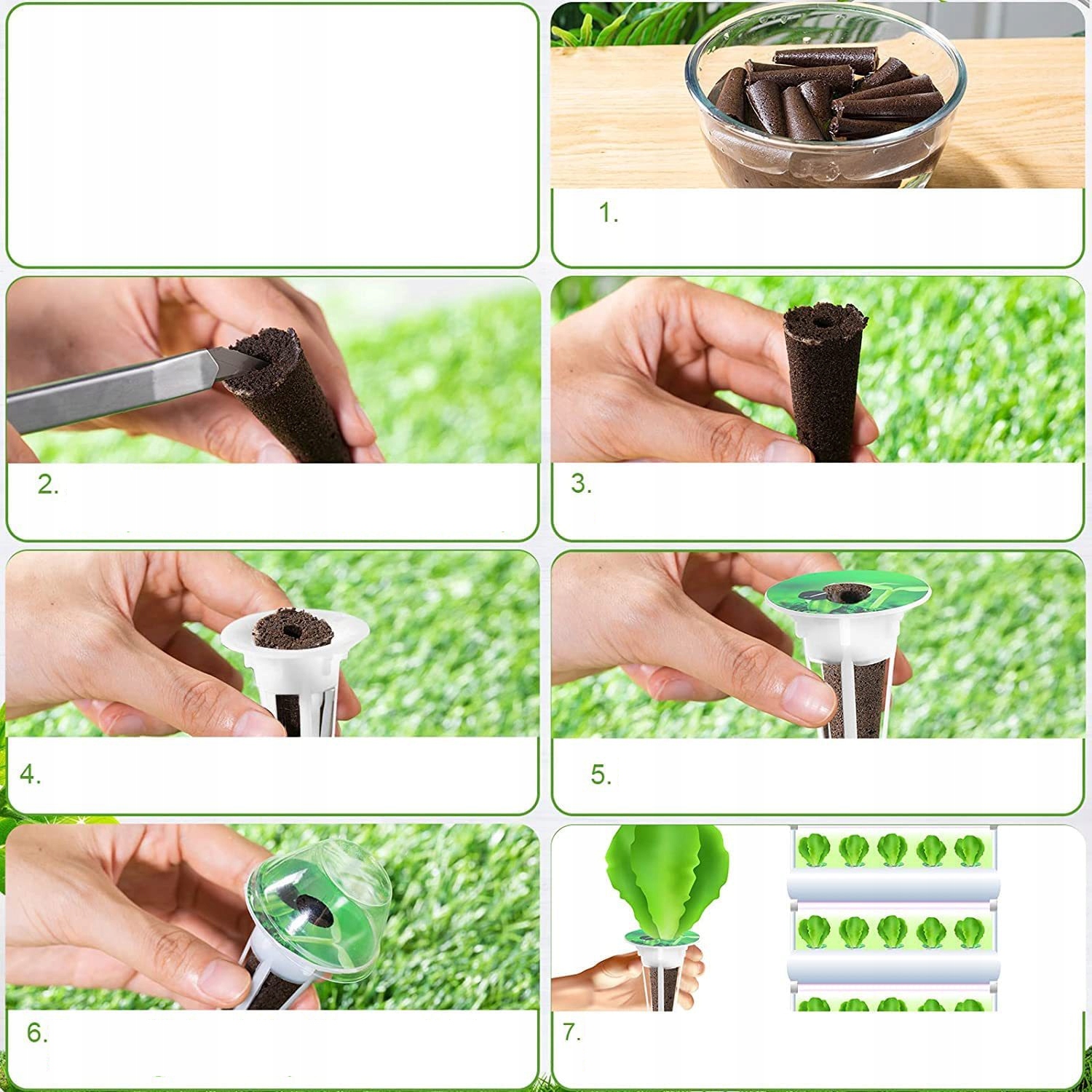 1.

2.

3.

4.

5.

6.

7.