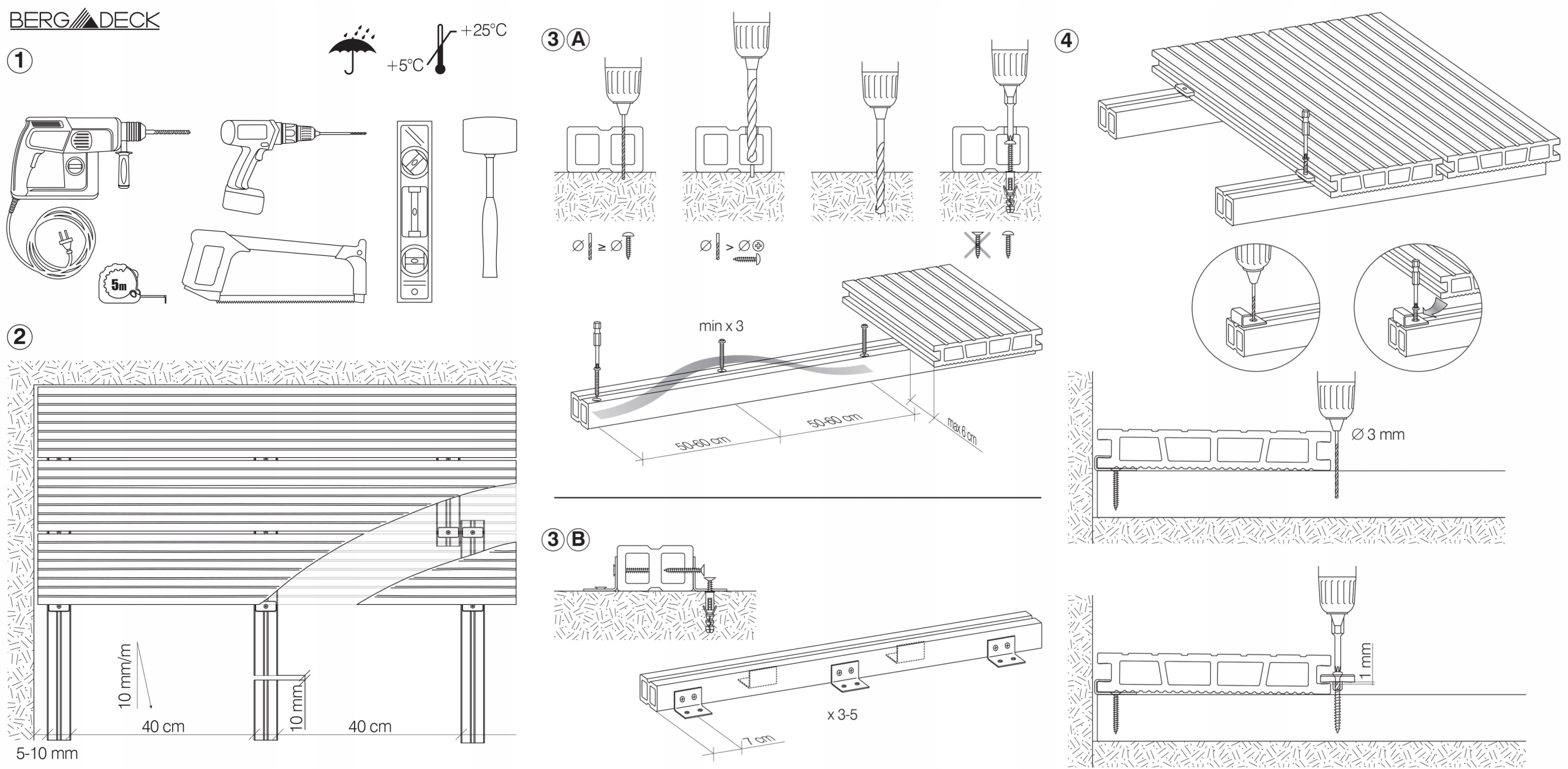 BERG DECK

1

+25°C
+5°C

5m

2

10 mm/m
40 cm
10 mm
40 cm
5-10 mm

3 A

Ø ≥ Ø
Ø > Ø

min x 3
50-60 cm
50-60 cm
max 6 cm

3 B

x 3-5
7 cm

4

Ø 3 mm
1 mm