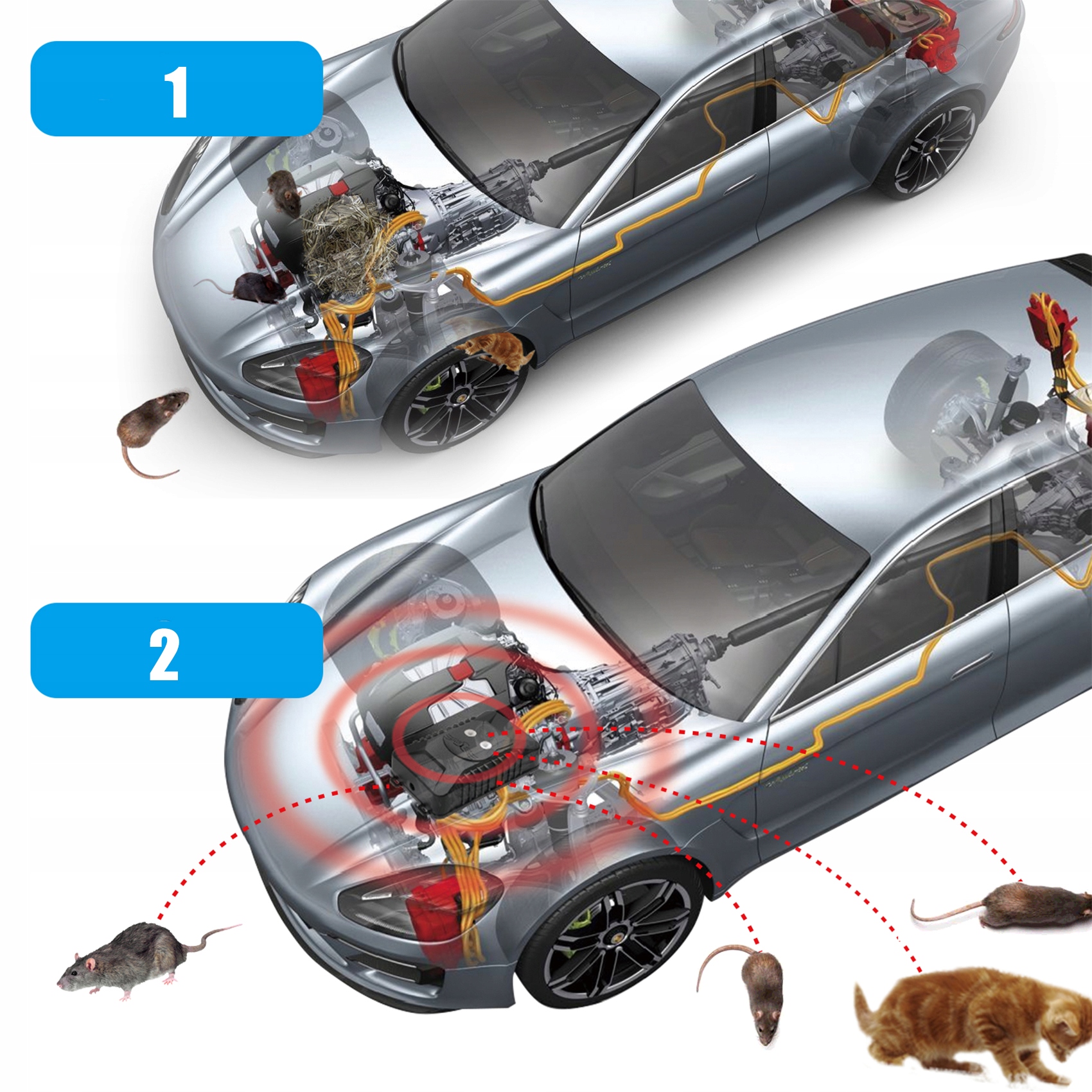 1

2