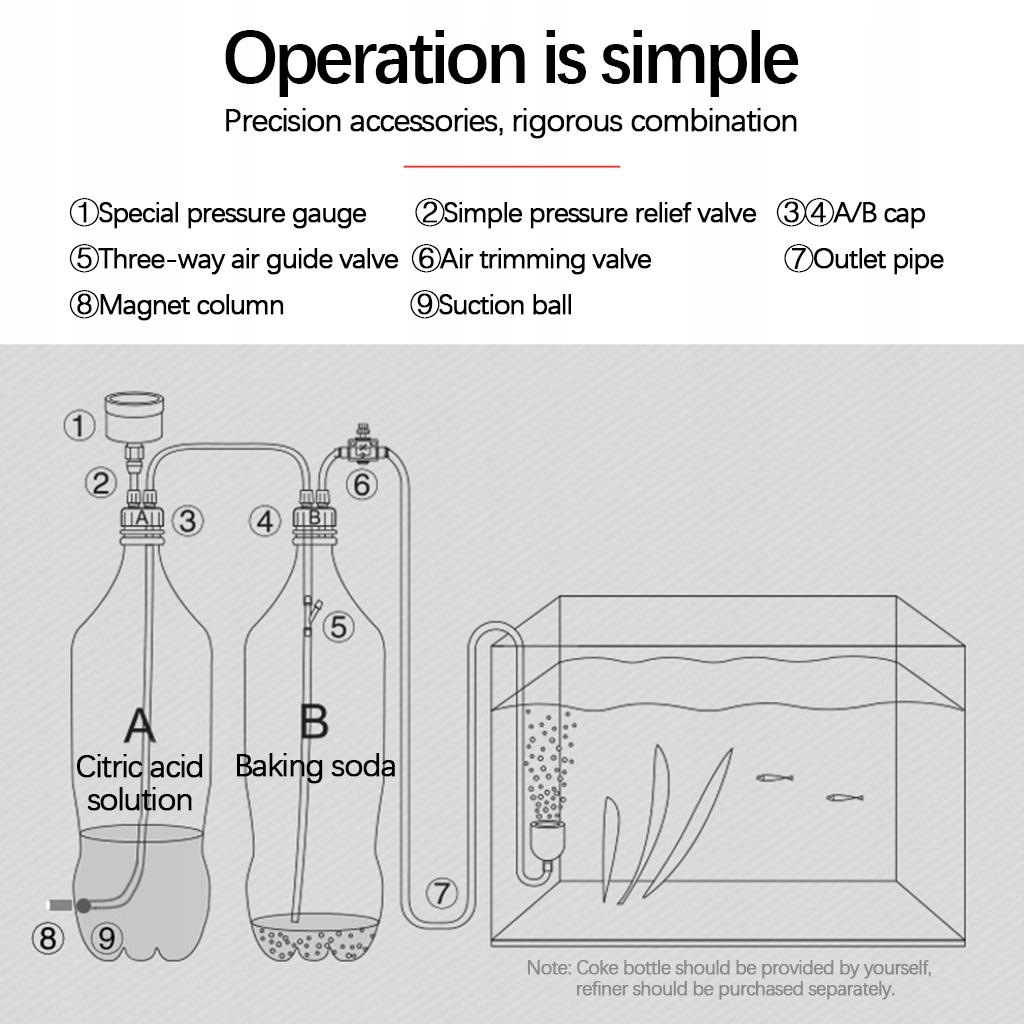 Operation is simple

Precision accessories, rigorous combination

①Special pressure gauge ②Simple pressure relief valve ③④A/B cap
⑤Three-way air guide valve ⑥Air trimming valve ⑦Outlet pipe
⑧Magnet column ⑨Suction ball

①
②
A ③
④ B
⑥
⑤
A
Citric acid solution
B
Baking soda
⑦
⑧ ⑨

Note: Coke bottle should be provided by yourself, refiner should be purchased separately.