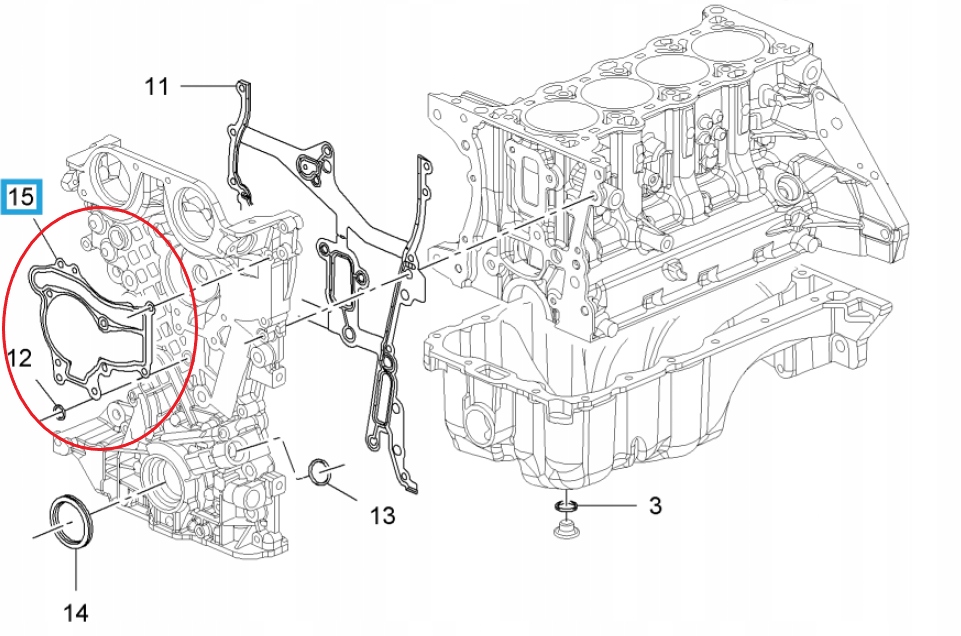 11
15
12
13
3
14