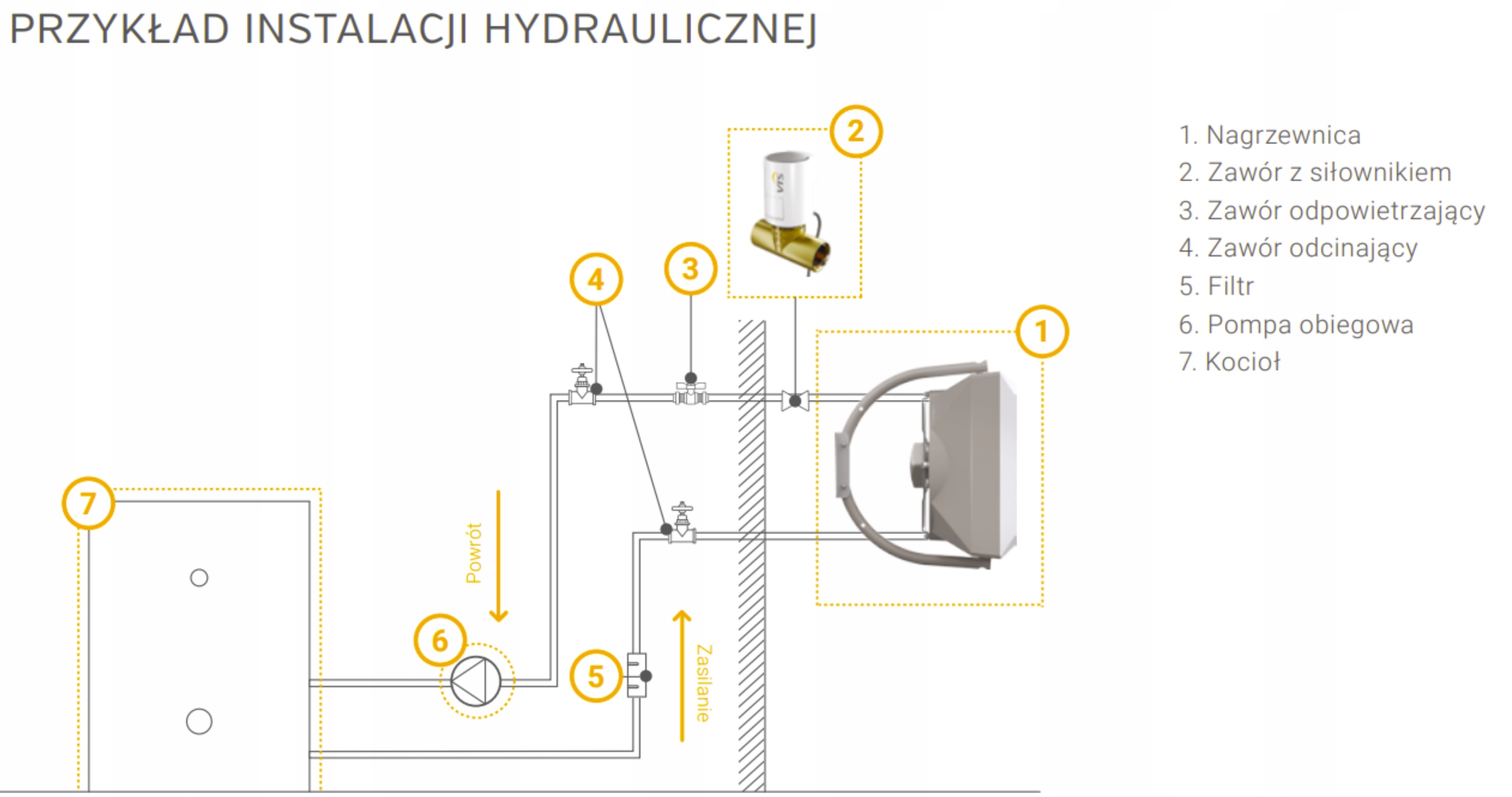 PRZYKŁAD INSTALACJI HYDRAULICZNEJ

2

4

3

1

7

Powrót

6

5

Zasilanie

1. Nagrzewnica
2. Zawór z siłownikiem
3. Zawór odpowietrzający
4. Zawór odcinający
5. Filtr
6. Pompa obiegowa
7. Kocioł