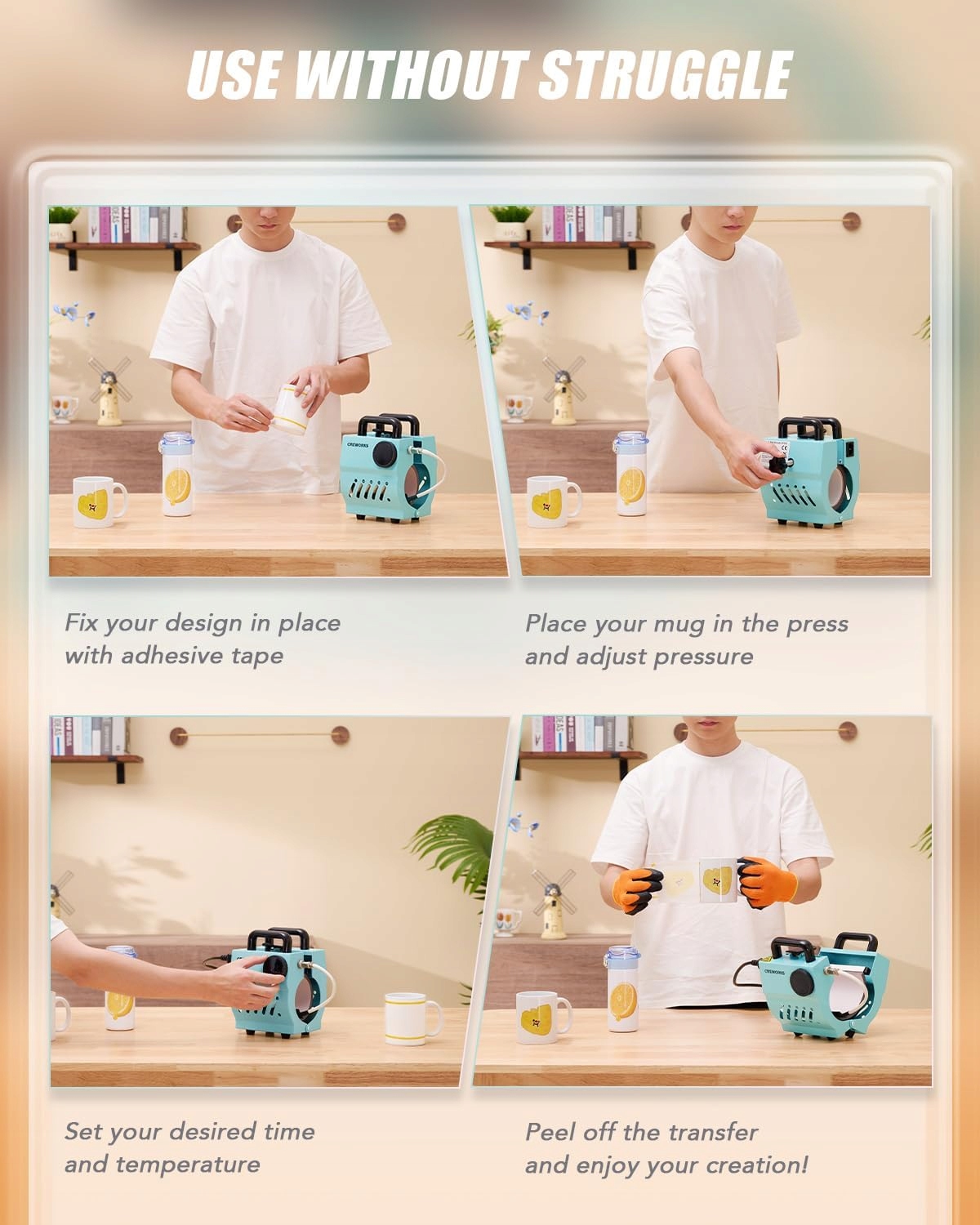 USE WITHOUT STRUGGLE

CREWORKS

Fix your design in place with adhesive tape

Place your mug in the press and adjust pressure

Set your desired time and temperature

CREWORKS

Peel off the transfer and enjoy your creation!