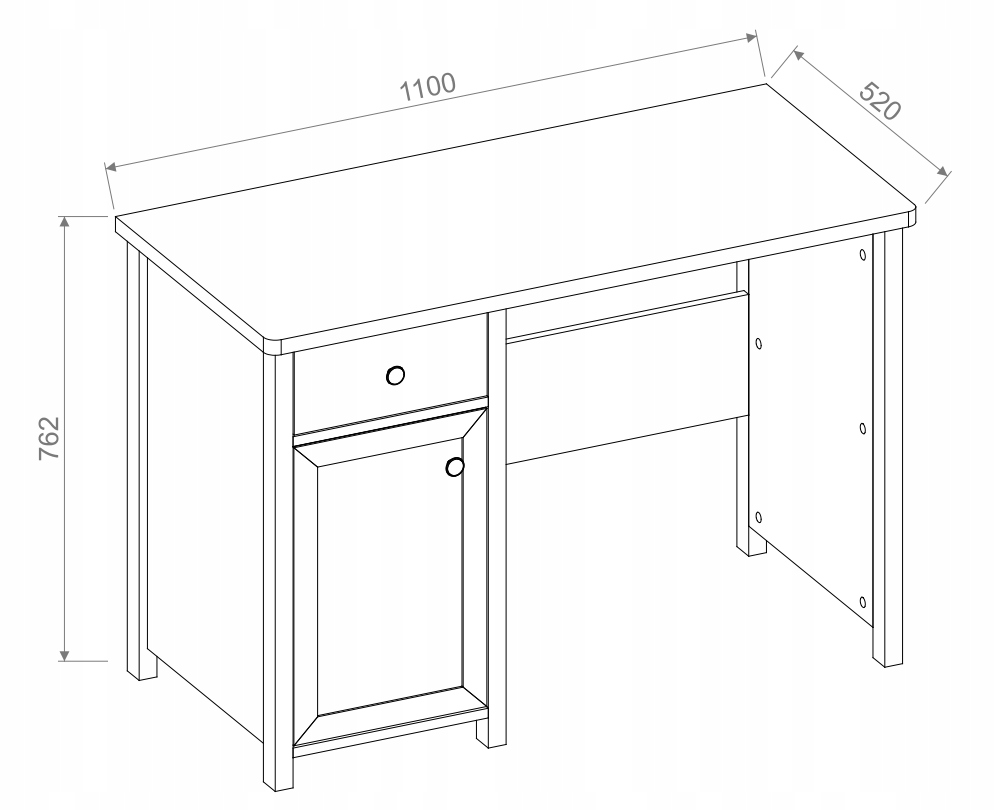 1100
520
762