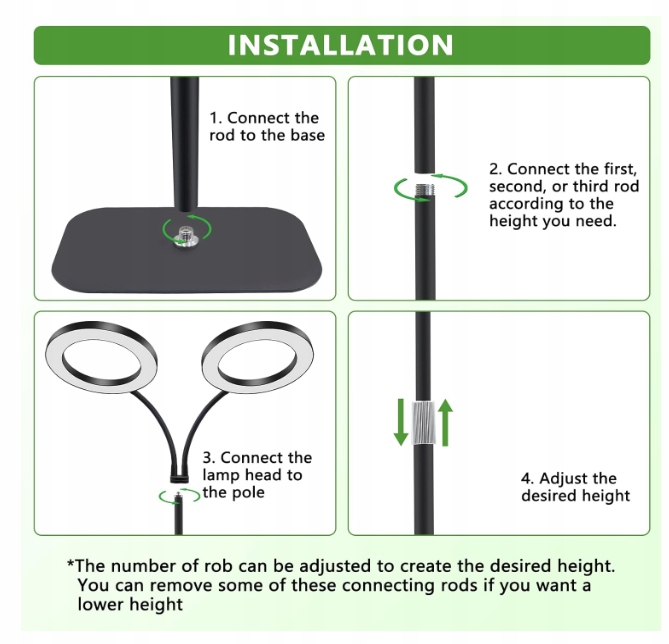 INSTALLATION

1. Connect the rod to the base

2. Connect the first, second, or third rod according to the height you need.

3. Connect the lamp head to the pole

4. Adjust the desired height

*The number of rob can be adjusted to create the desired height. You can remove some of these connecting rods if you want a lower height