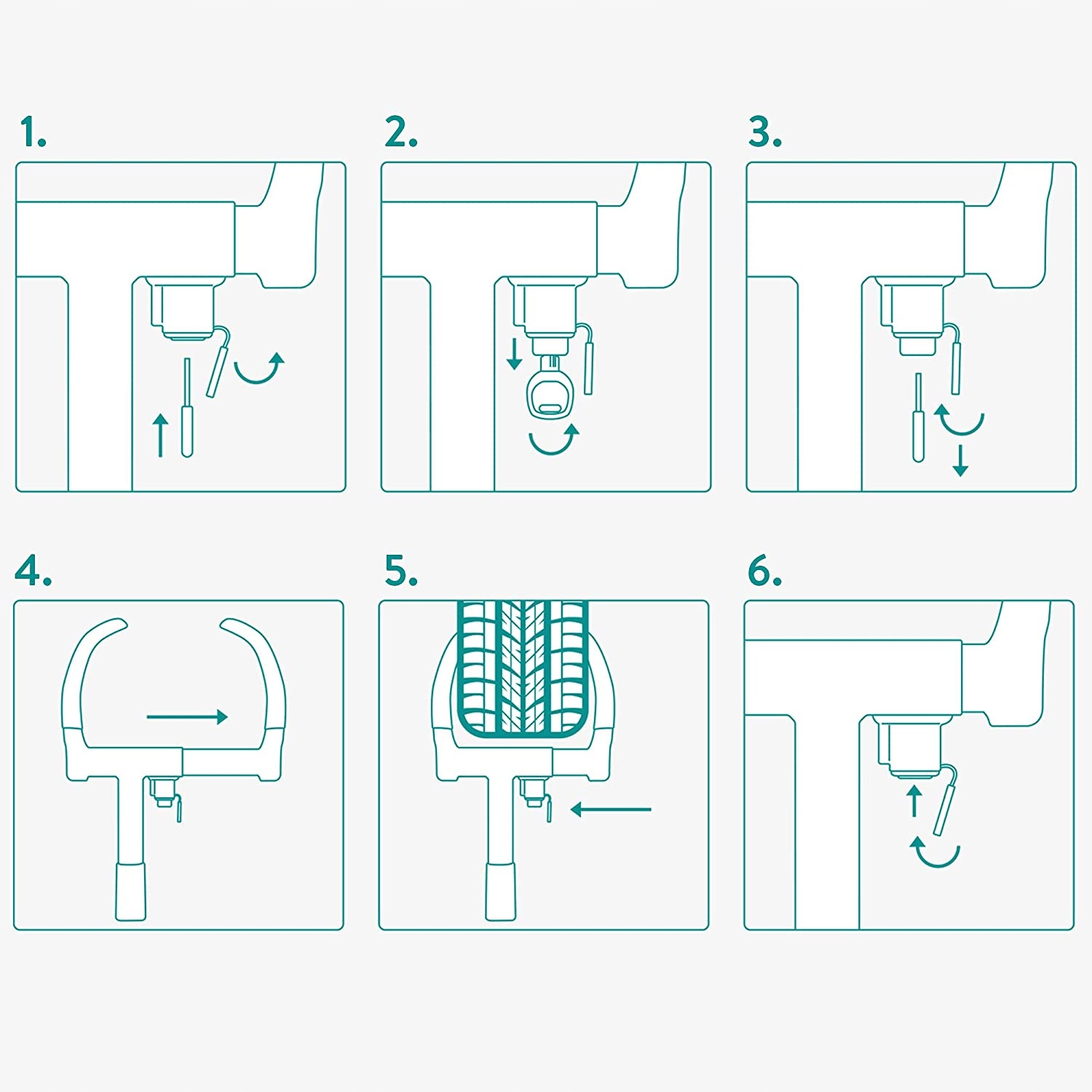 1.

2.

3.

4.

5.

6.