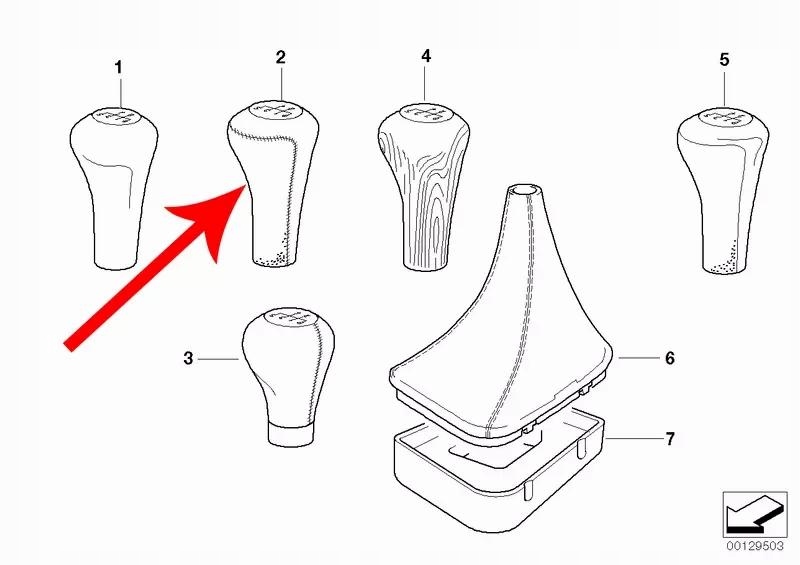 1
2
4
5
3
6
7
00129503