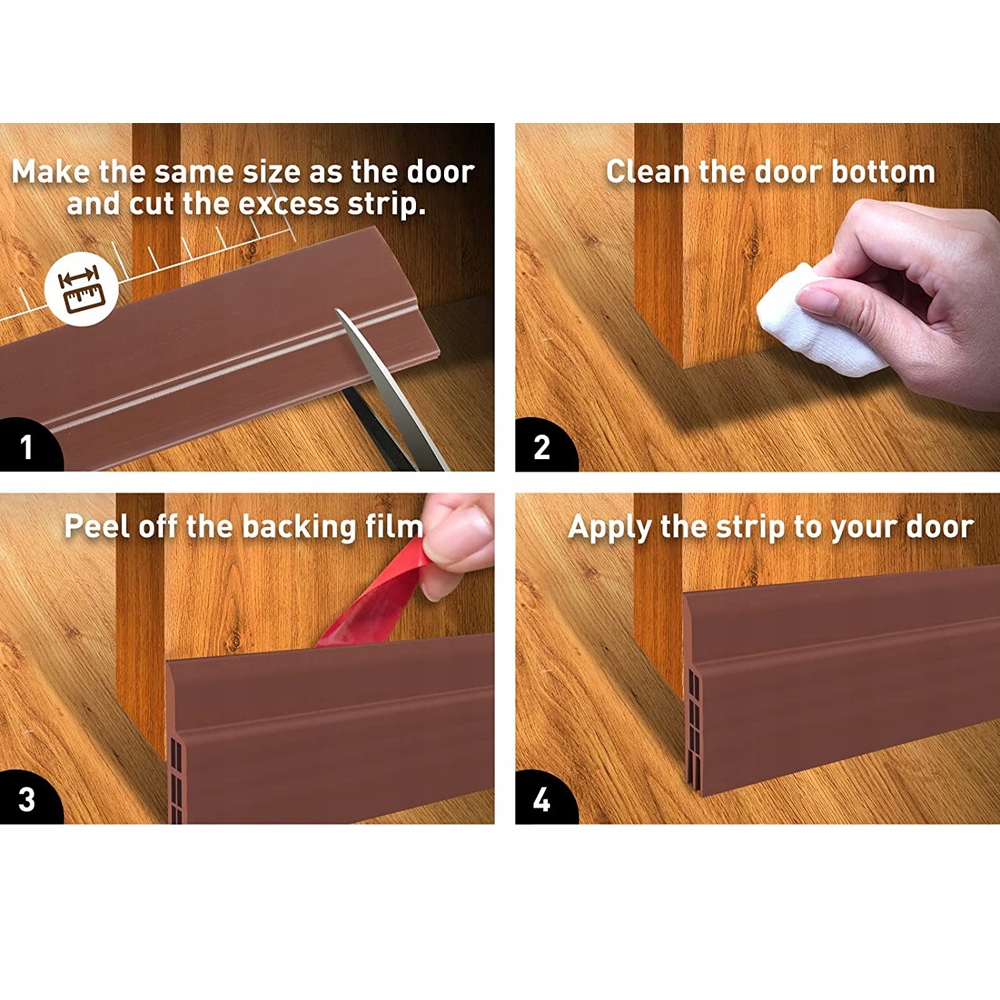 Make the same size as the door and cut the excess strip.

1

Clean the door bottom

2

Peel off the backing film

3

Apply the strip to your door

4