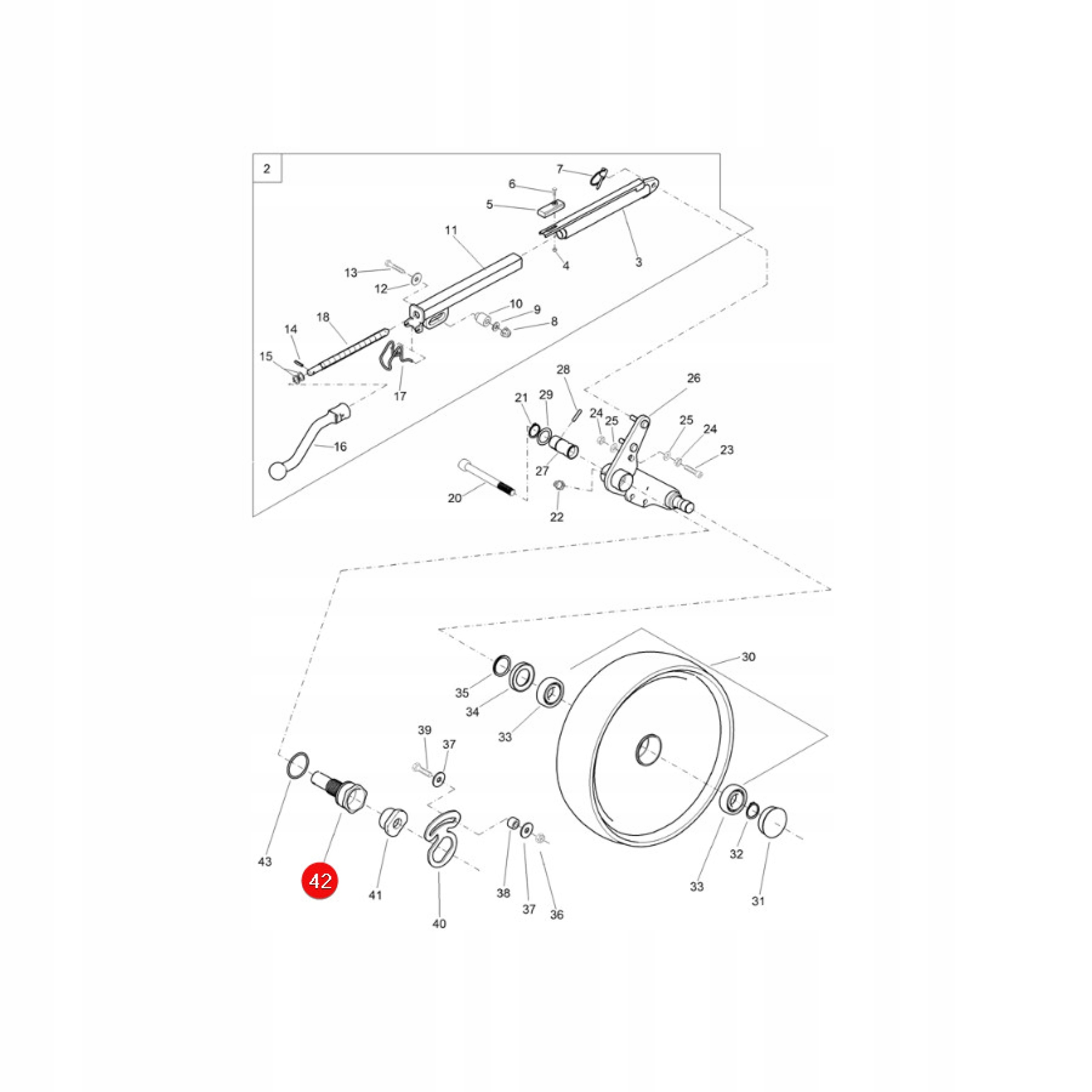 2

7
6
5
11
3
4
13
12
10
9
8
18
14
15
17
16
28
26
21
29
24
25
25
24
23
27
20
22
30
35
34
33
39
37
43
42
41
40
38
37
36
33
32
31