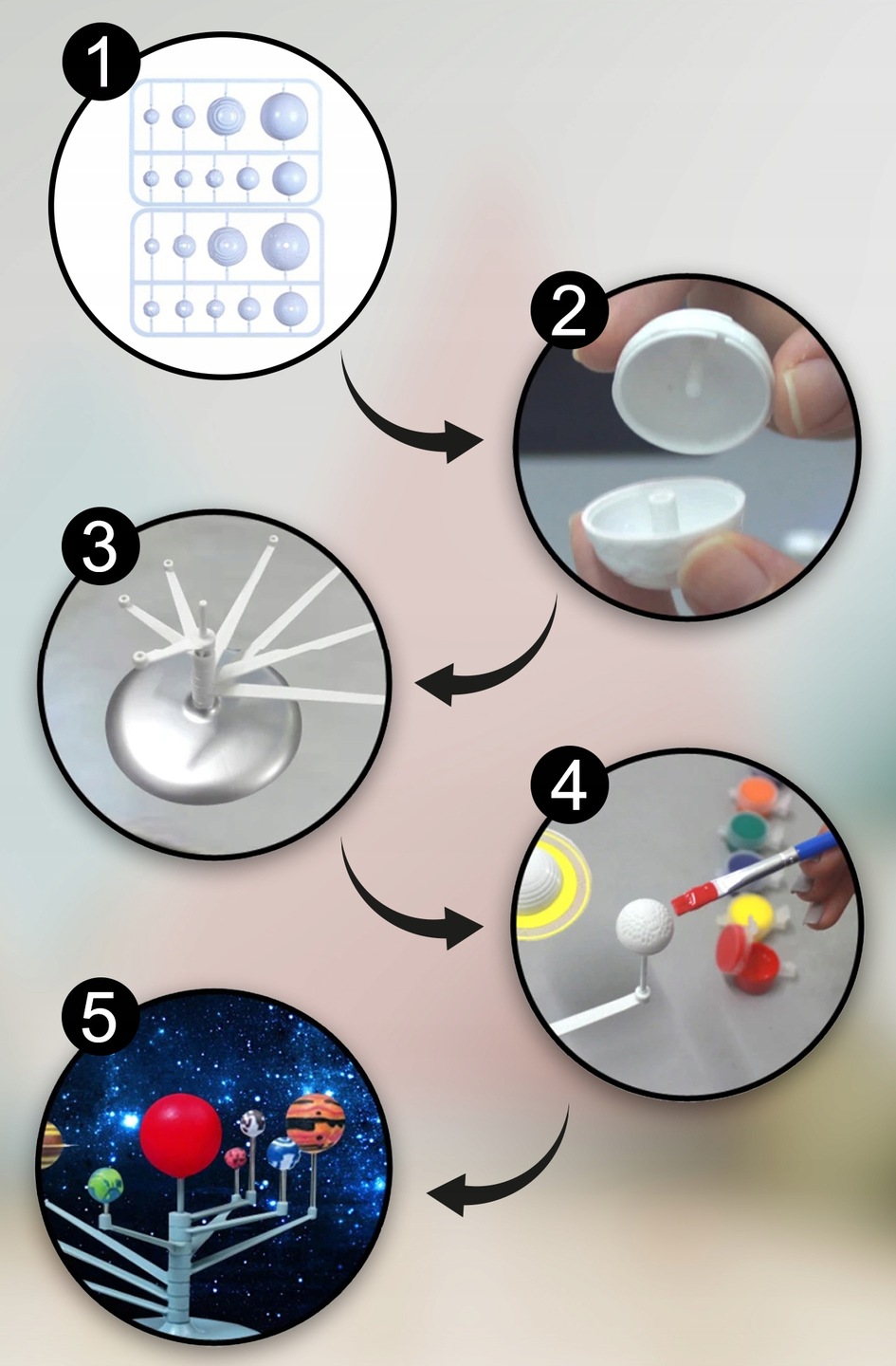 1

2

3

4

5