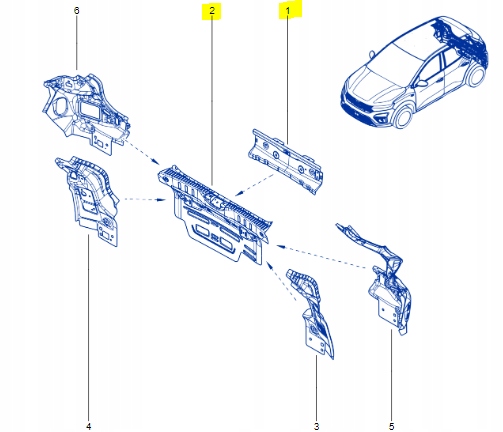 6
2
1
4
3
5