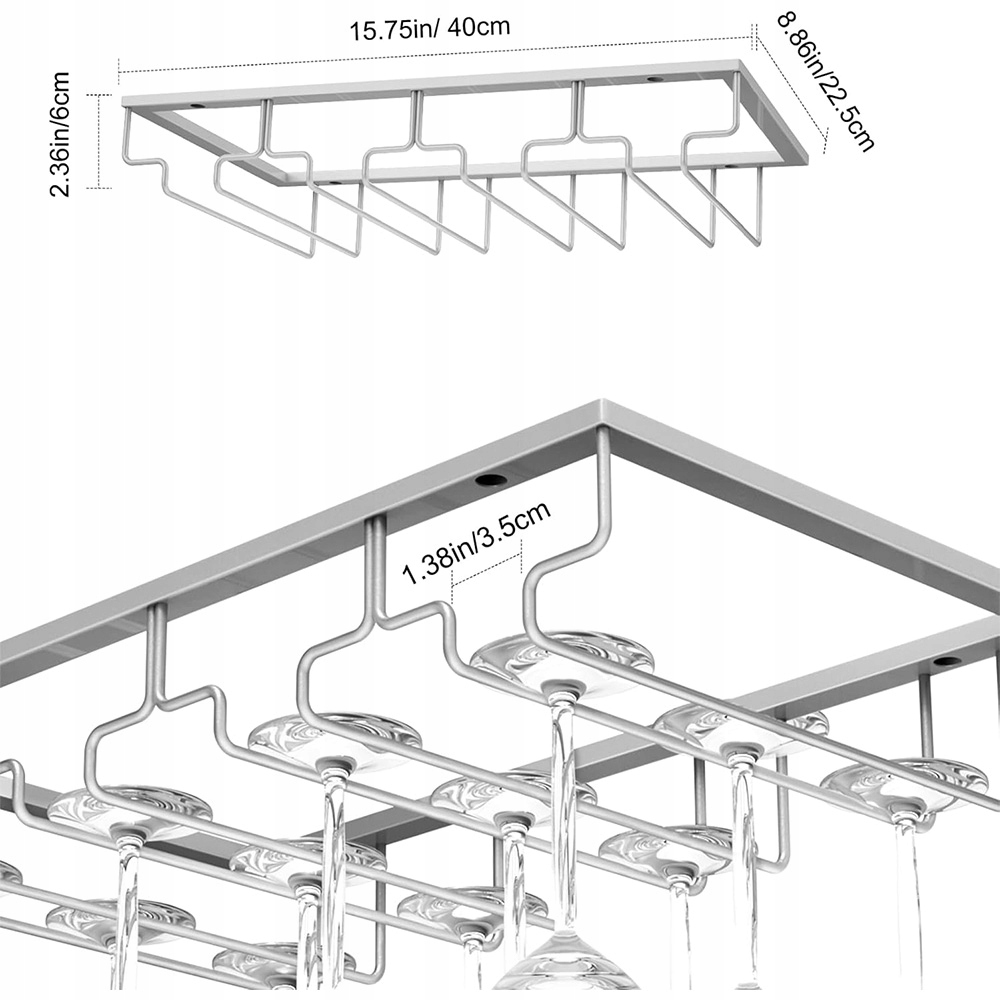 15.75in/ 40cm
8.86in/22.5cm
2.36in/6cm
1.38in/3.5cm