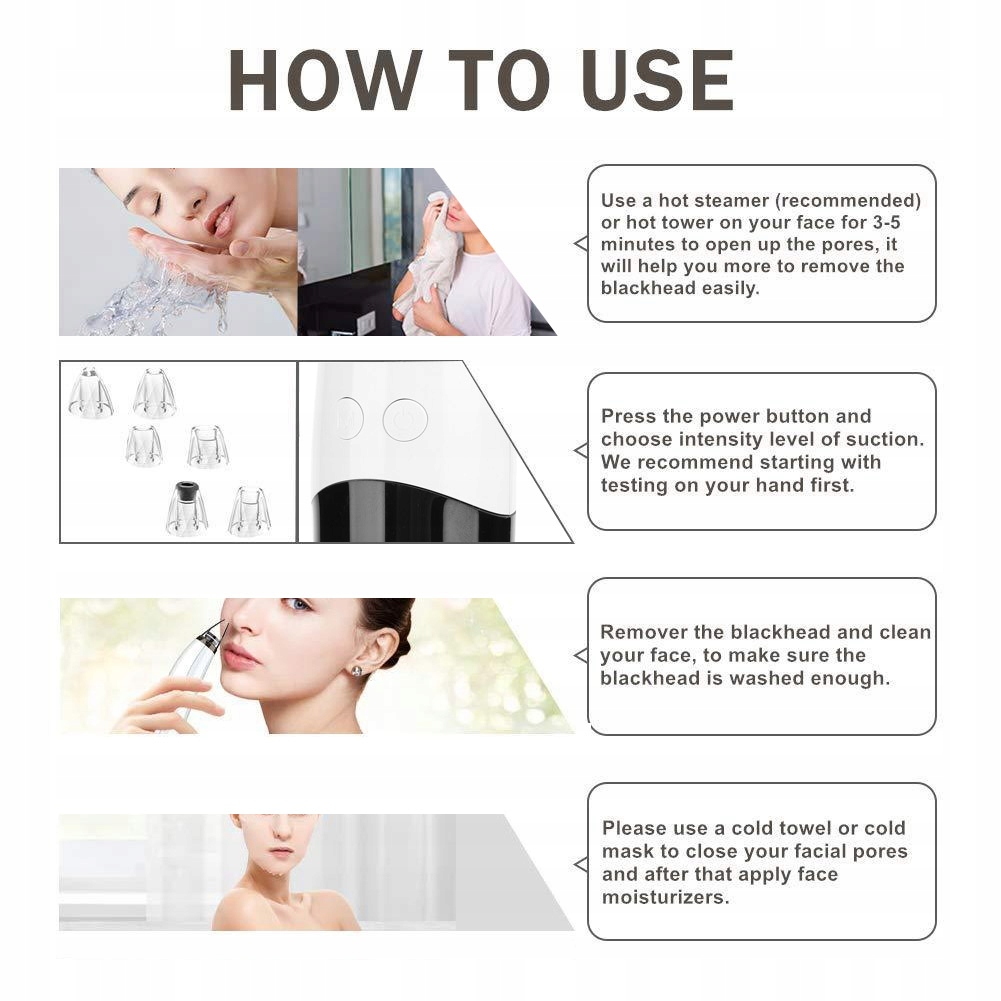 HOW TO USE

Use a hot steamer (recommended) or hot tower on your face for 3-5 minutes to open up the pores, it will help you more to remove the blackhead easily.

Press the power button and choose intensity level of suction. We recommend starting with testing on your hand first.

Remover the blackhead and clean your face, to make sure the blackhead is washed enough.

Please use a cold towel or cold mask to close your facial pores and after that apply face moisturizers.