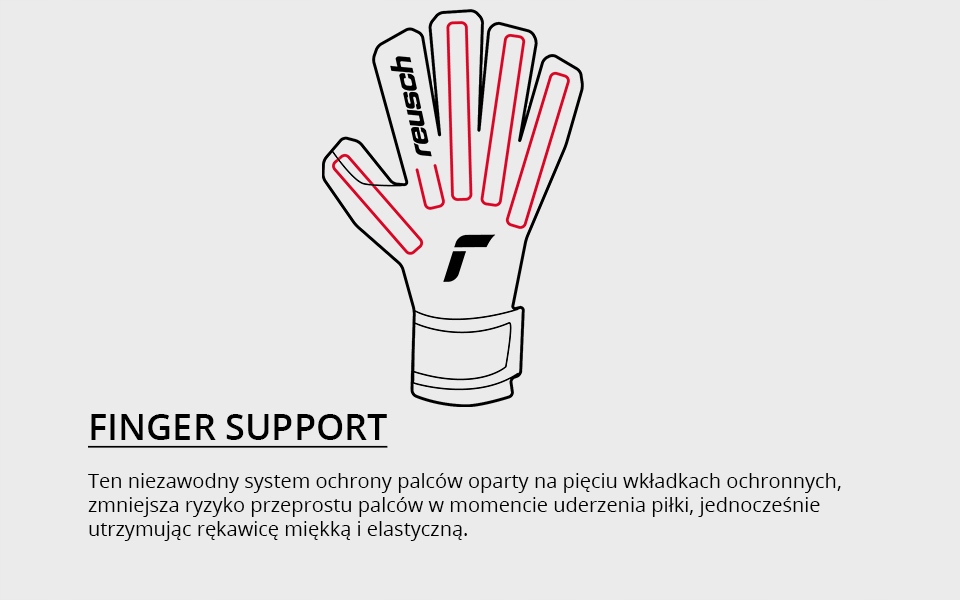 reusch

FINGER SUPPORT

Ten niezawodny system ochrony palców oparty na pięciu wkładkach ochronnych, zmniejsza ryzyko przeprostu palców w momencie uderzenia piłki, jednocześnie utrzymując rękawicę miękką i elastyczną.