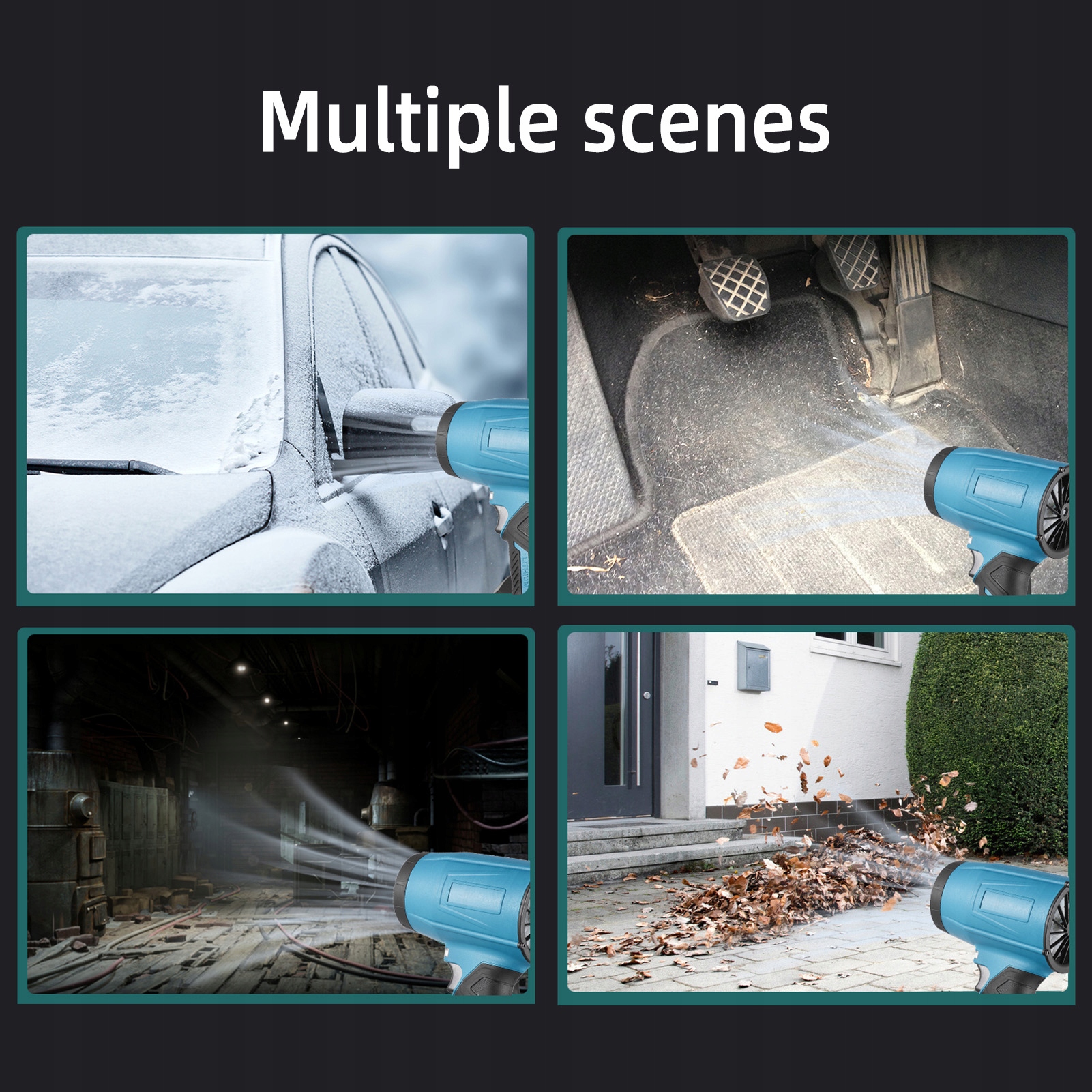 Multiple scenes