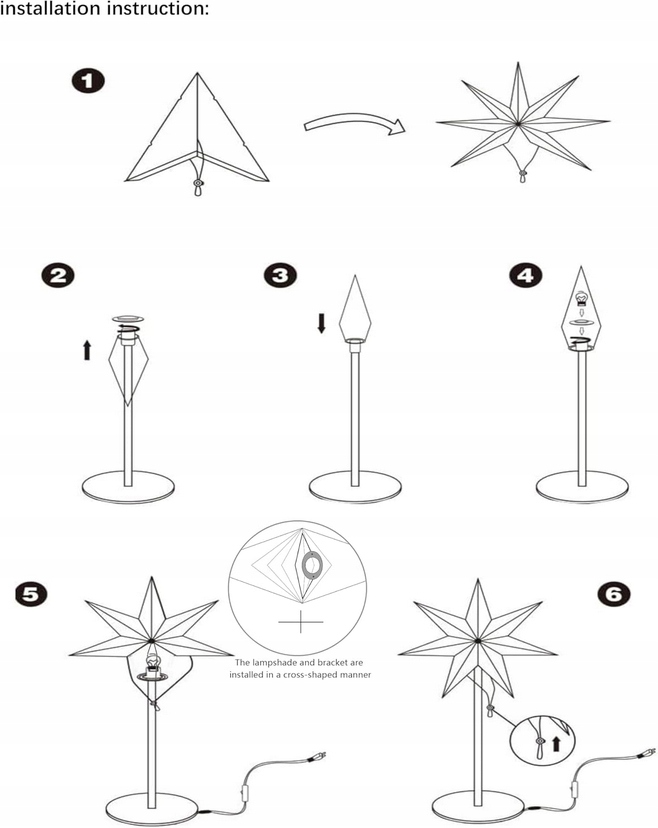 installation instruction:

1

2

3

4

5

The lampshade and bracket are installed in a cross-shaped manner

6