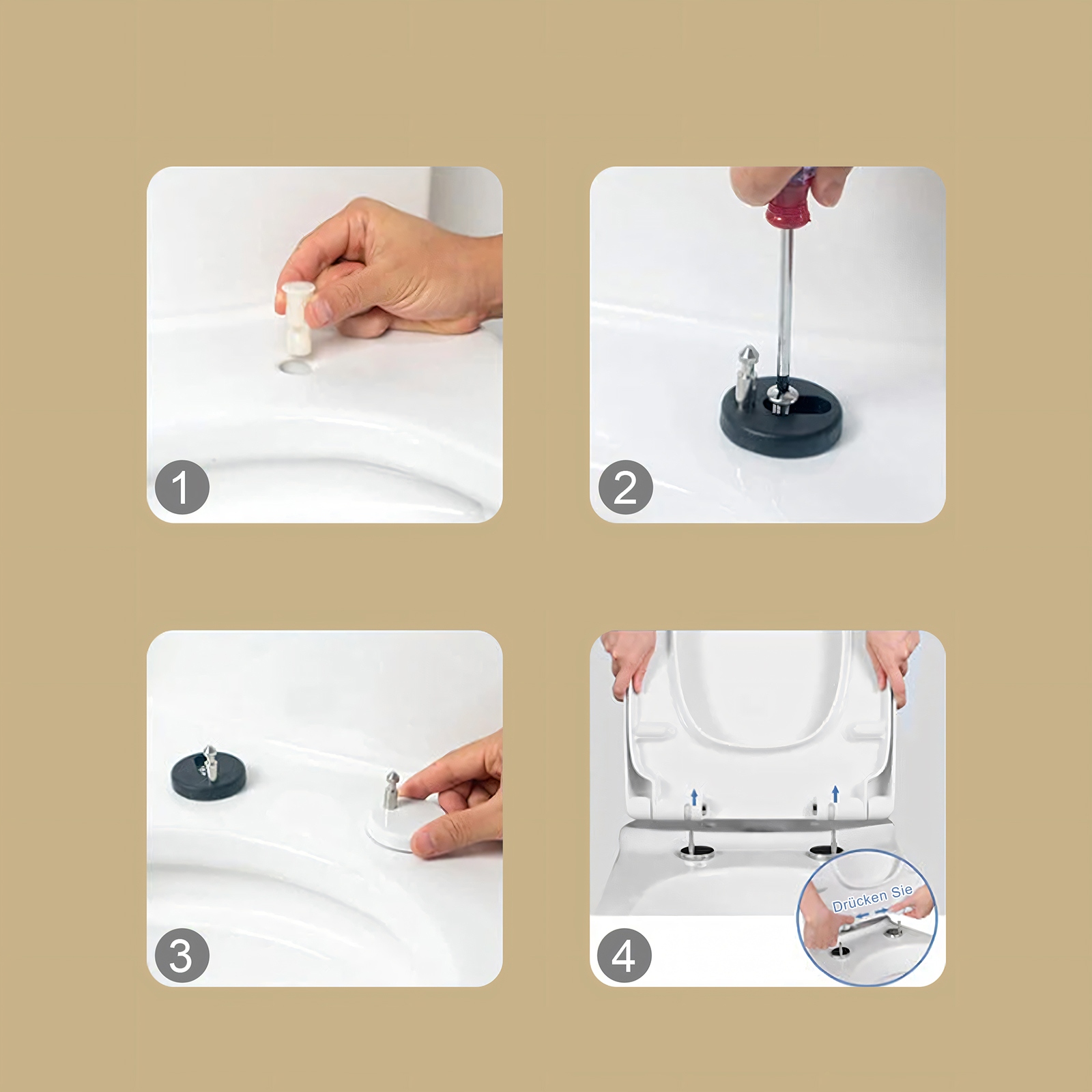 1

2

3

4

Drücken Sie