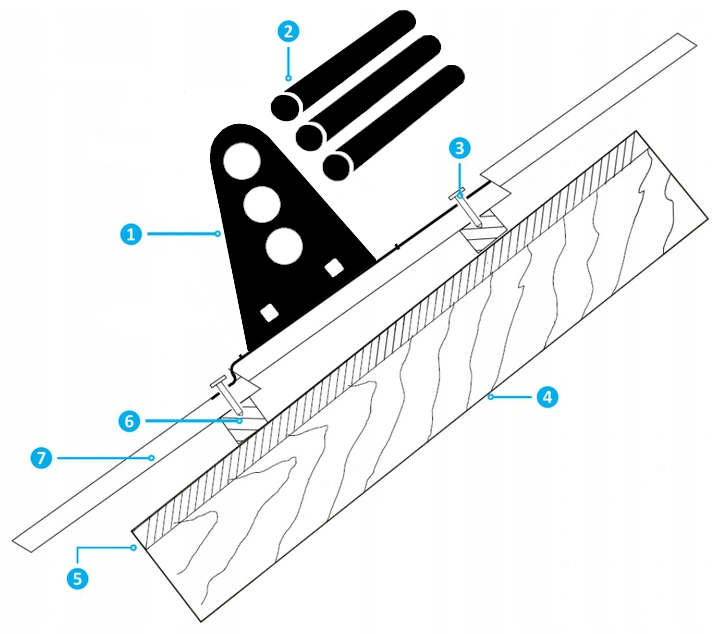 2
3
1
4
6
7
5