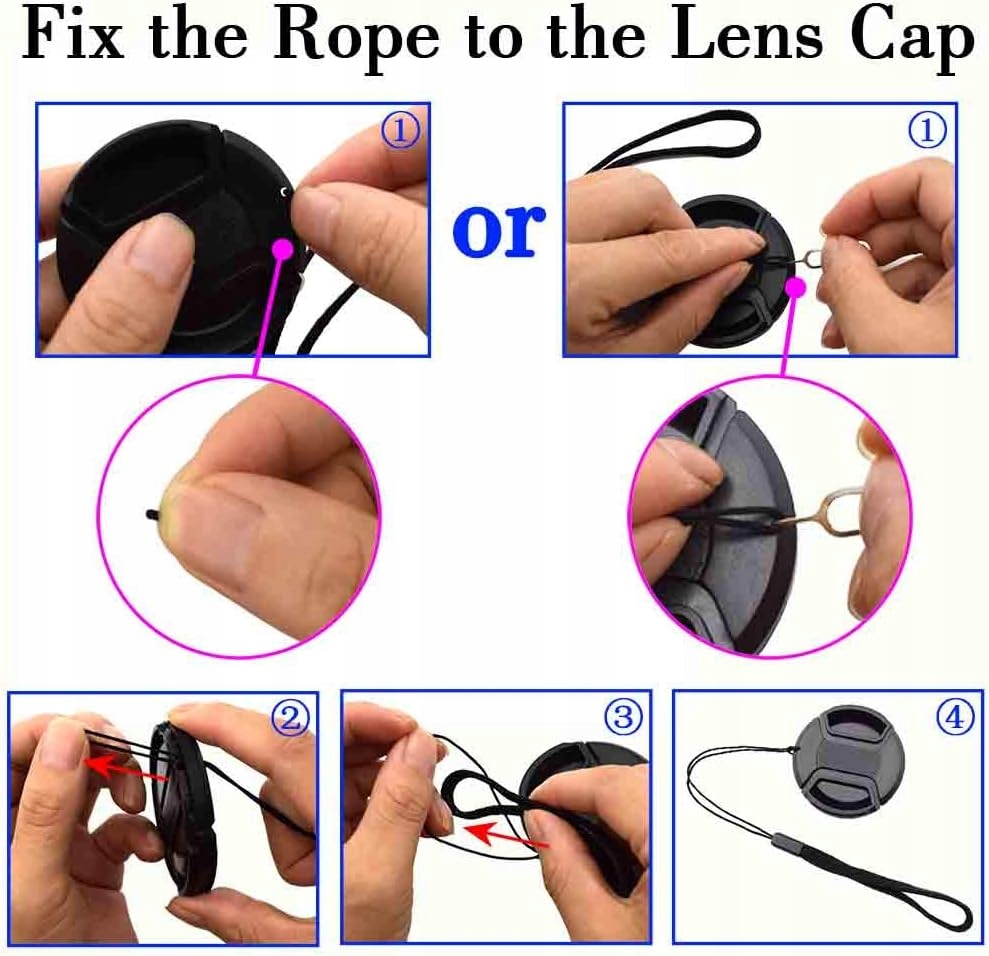 Fix the Rope to the Lens Cap

①

or

①

②

③

④