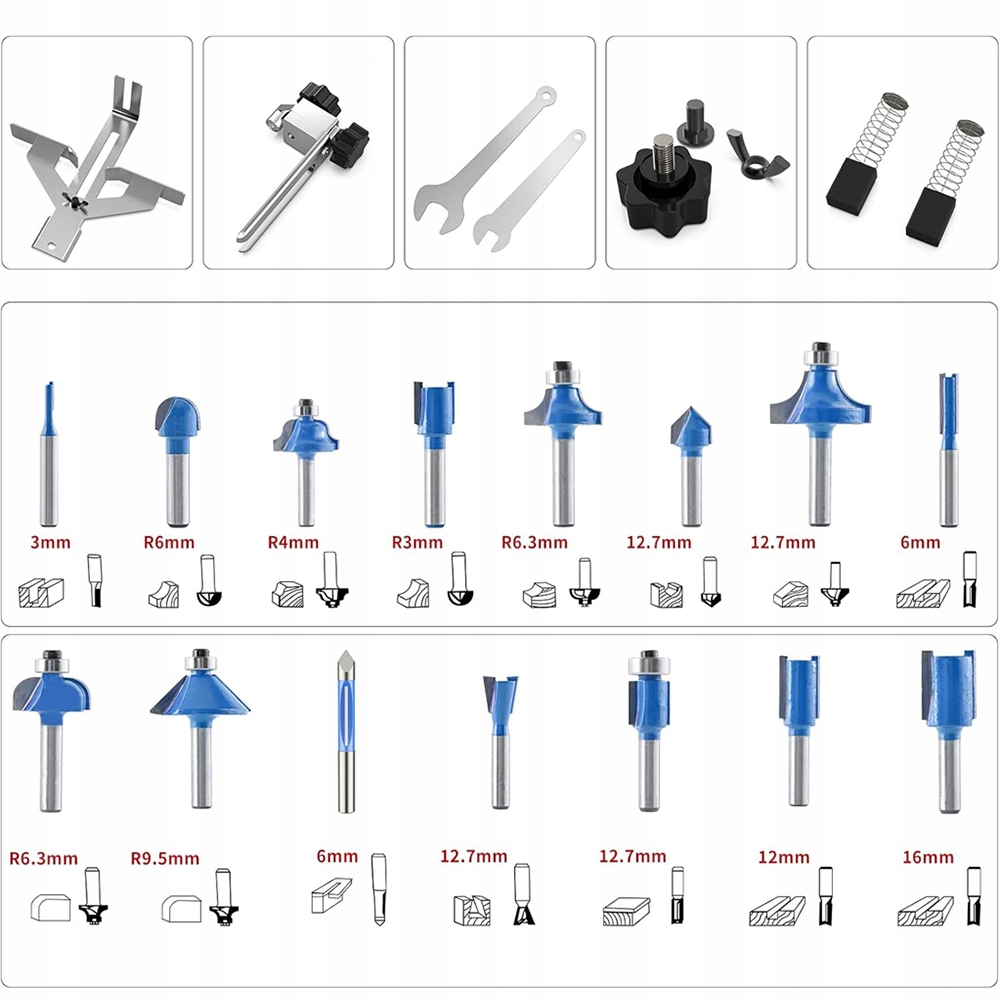 3mm R6mm R4mm R3mm R6.3mm 12.7mm 12.7mm 6mm

R6.3mm R9.5mm 6mm 12.7mm 12.7mm 12mm 16mm