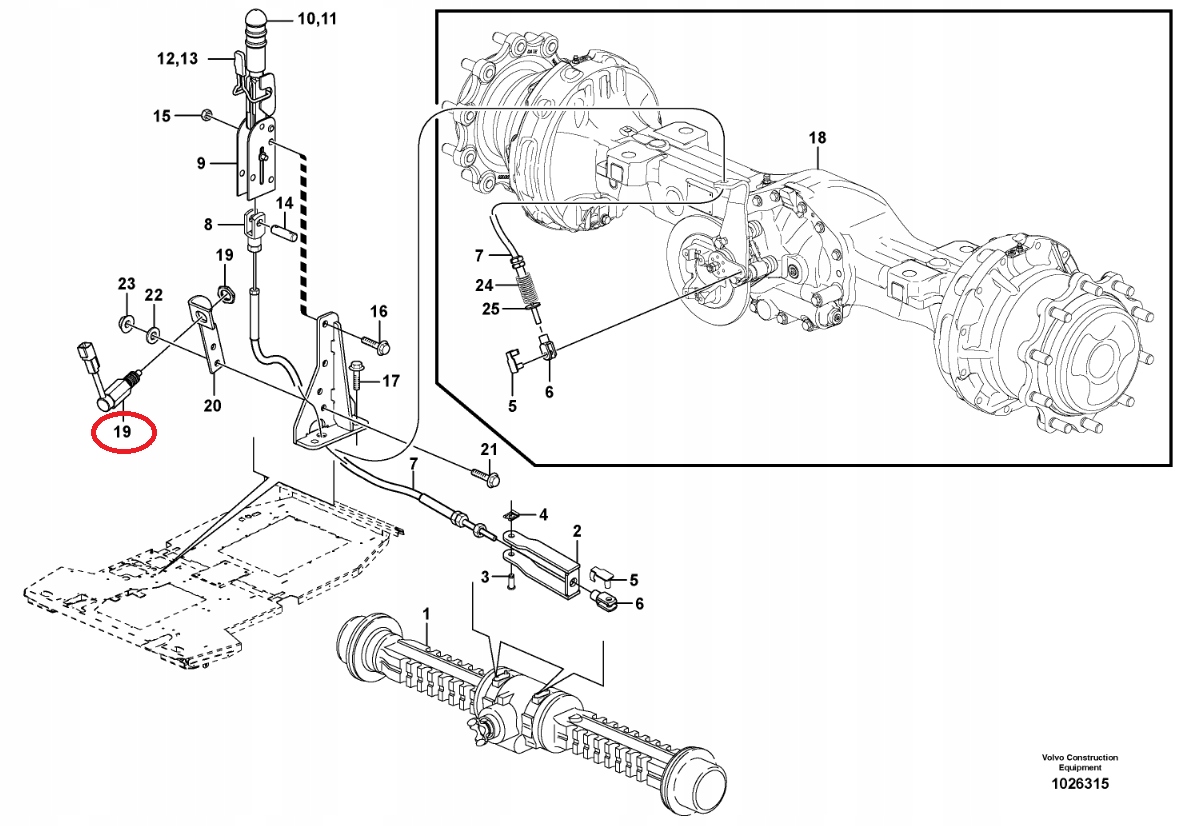 10,11
12,13
15
9
8
14
19
23
22
16
17
20
19
21
7
4
2
3
5
6
1
18
7
24
25
5
6
Volvo Construction Equipment
1026315