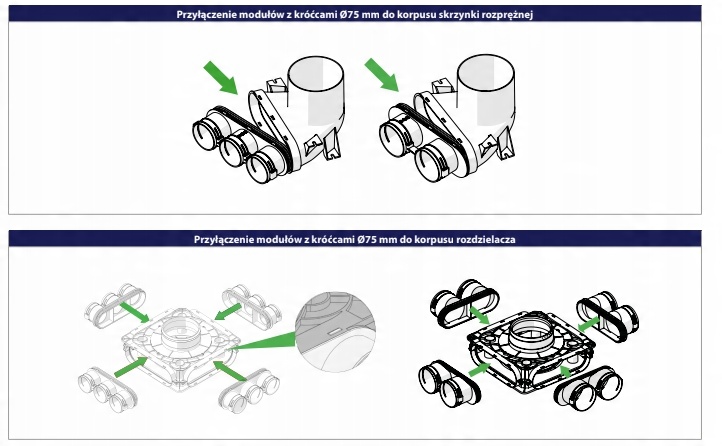 Przyłączenie modułów z króćcami Ø75 mm do korpusu skrzynki rozprężnej

Przyłączenie modułów z króćcami Ø75 mm do korpusu rozdzielacza